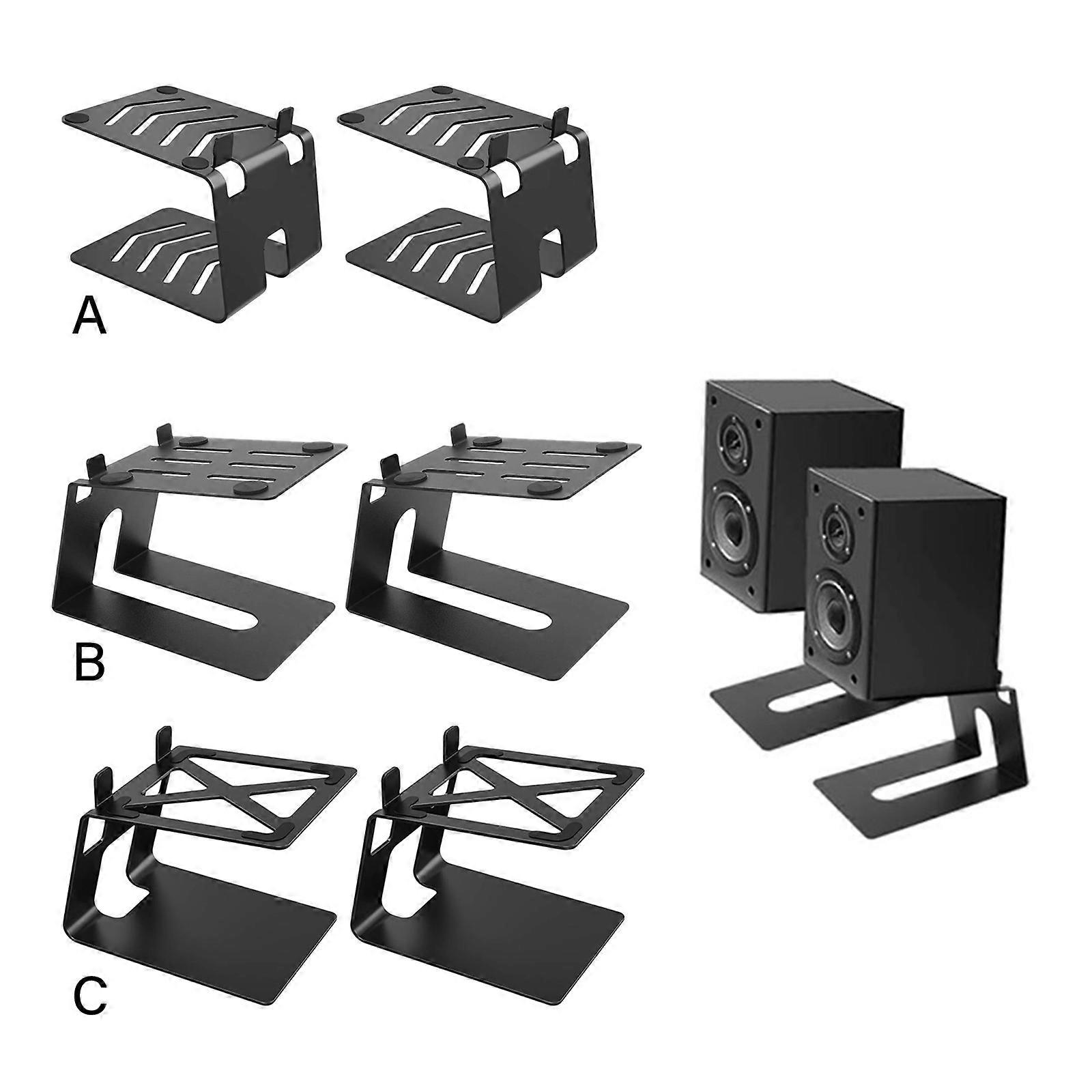 A

B

C