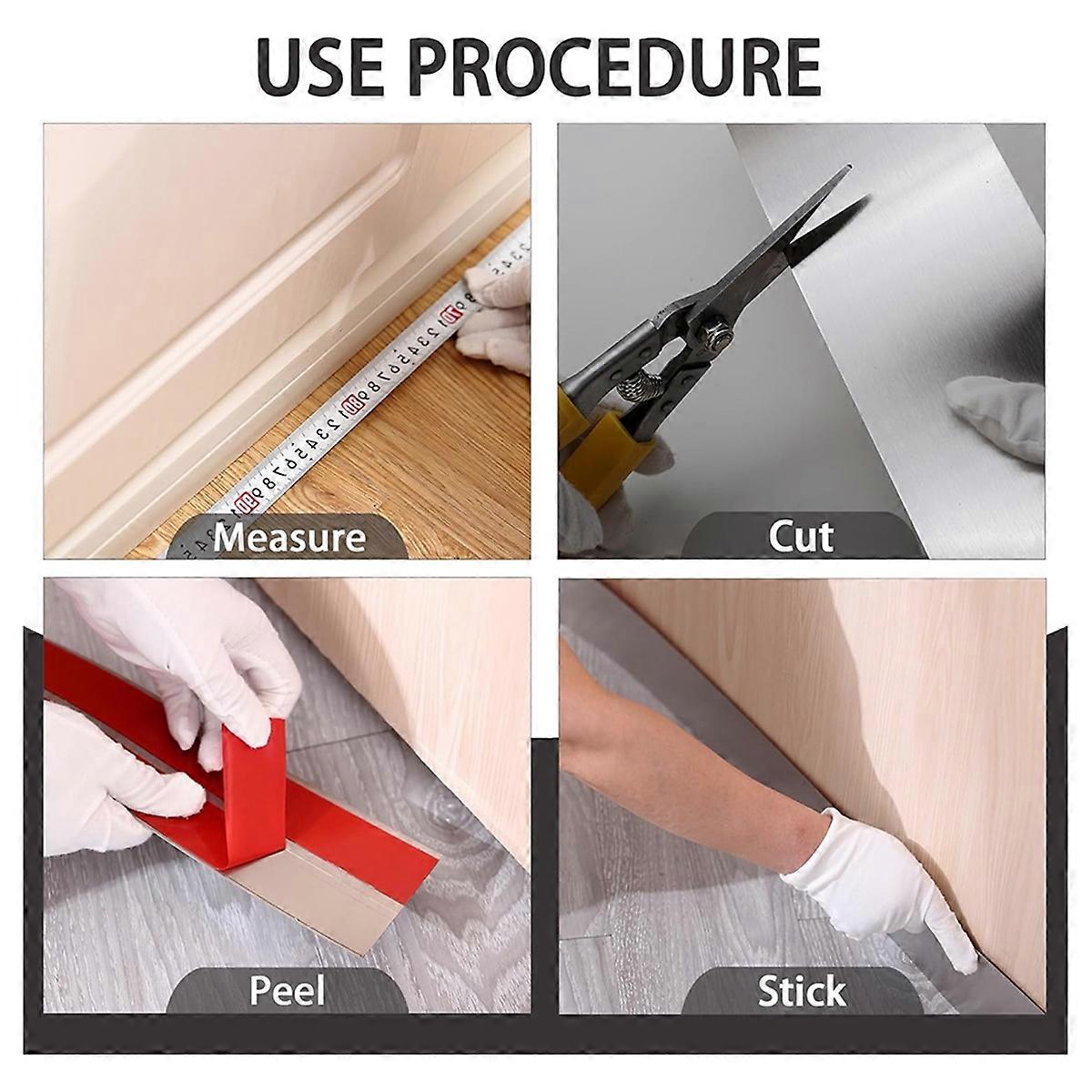 USE PROCEDURE

Measure

Cut

Peel

Stick