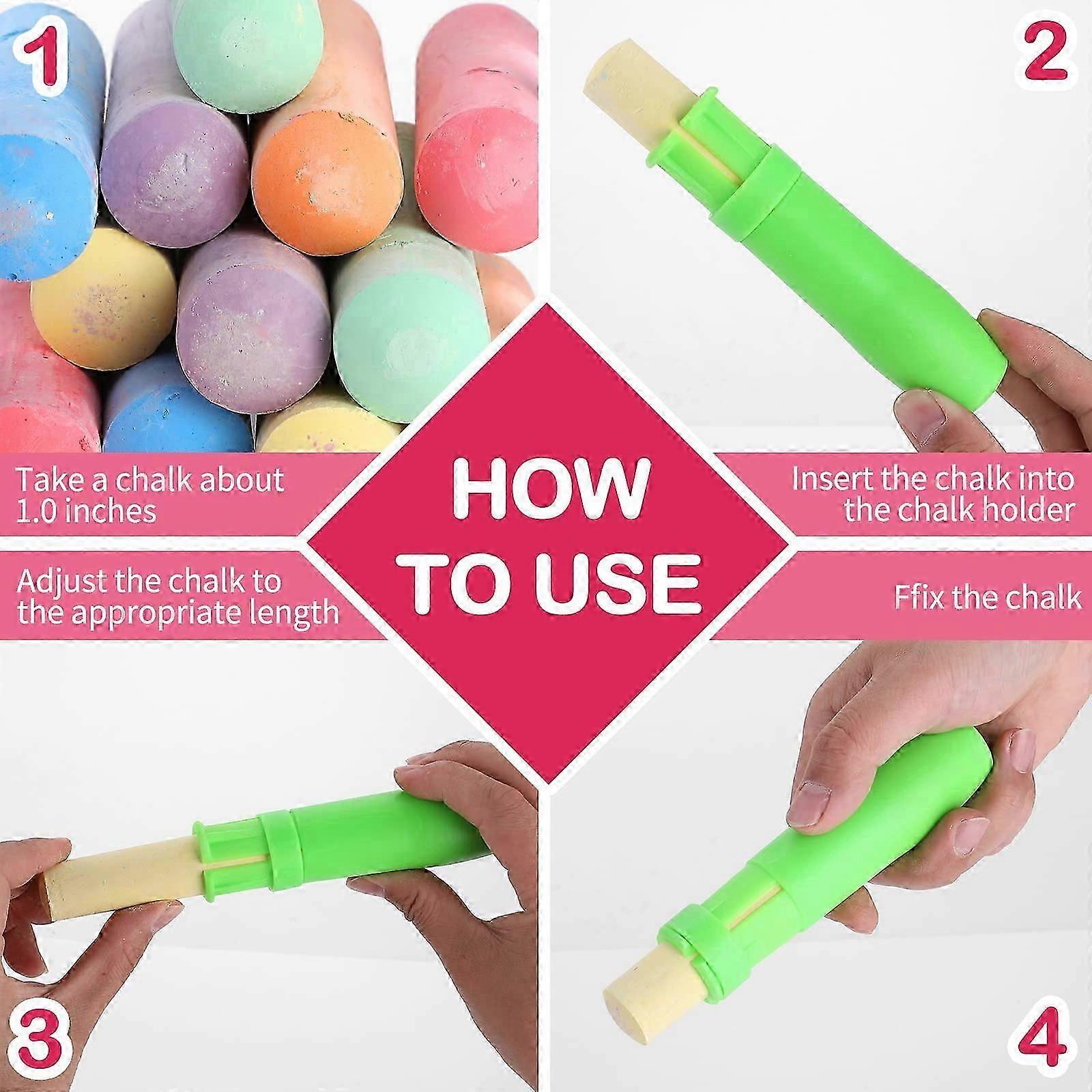 1

2

Take a chalk about 1.0 inches

HOW TO USE

Insert the chalk into the chalk holder

Adjust the chalk to the appropriate length

Ffix the chalk

3

4