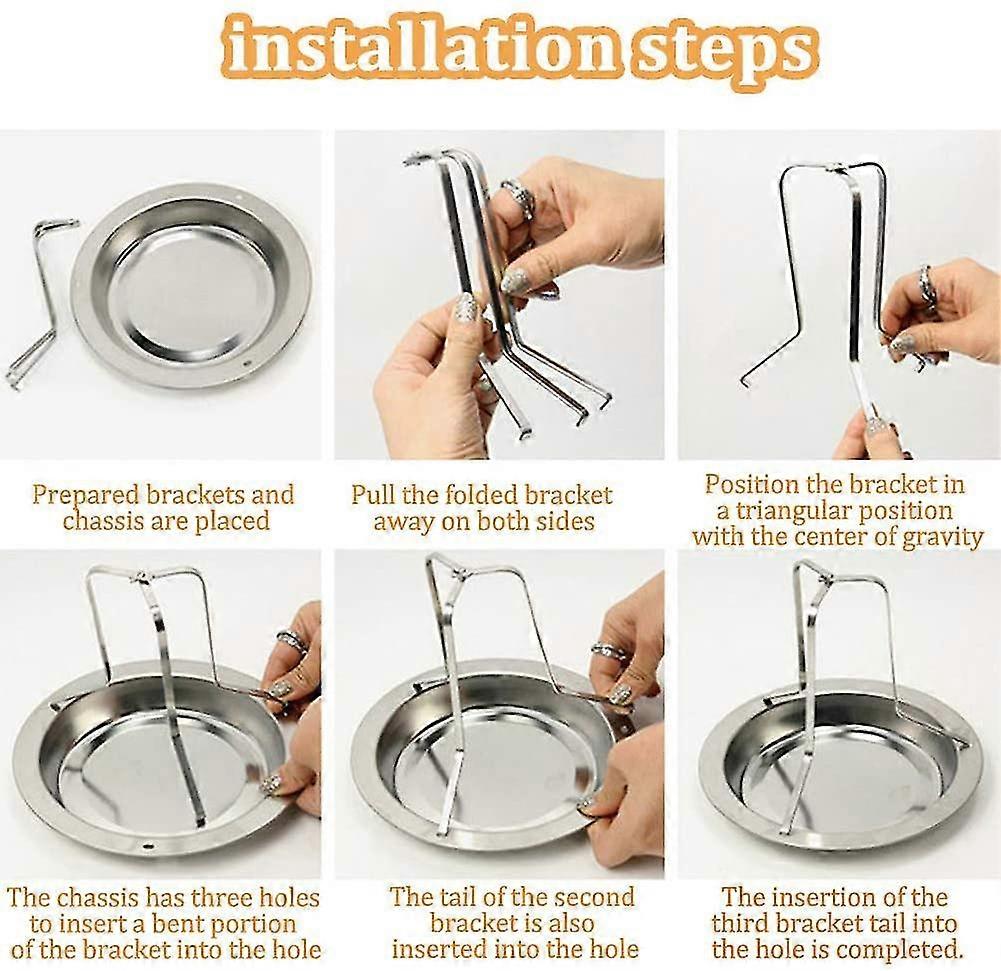 installation steps

Prepared brackets and chassis are placed

Pull the folded bracket away on both sides

Position the bracket in a triangular position with the center of gravity

The chassis has three holes to insert a bent portion of the bracket into the hole

The tail of the second bracket is also inserted into the hole

The insertion of the third bracket tail into the hole is completed.