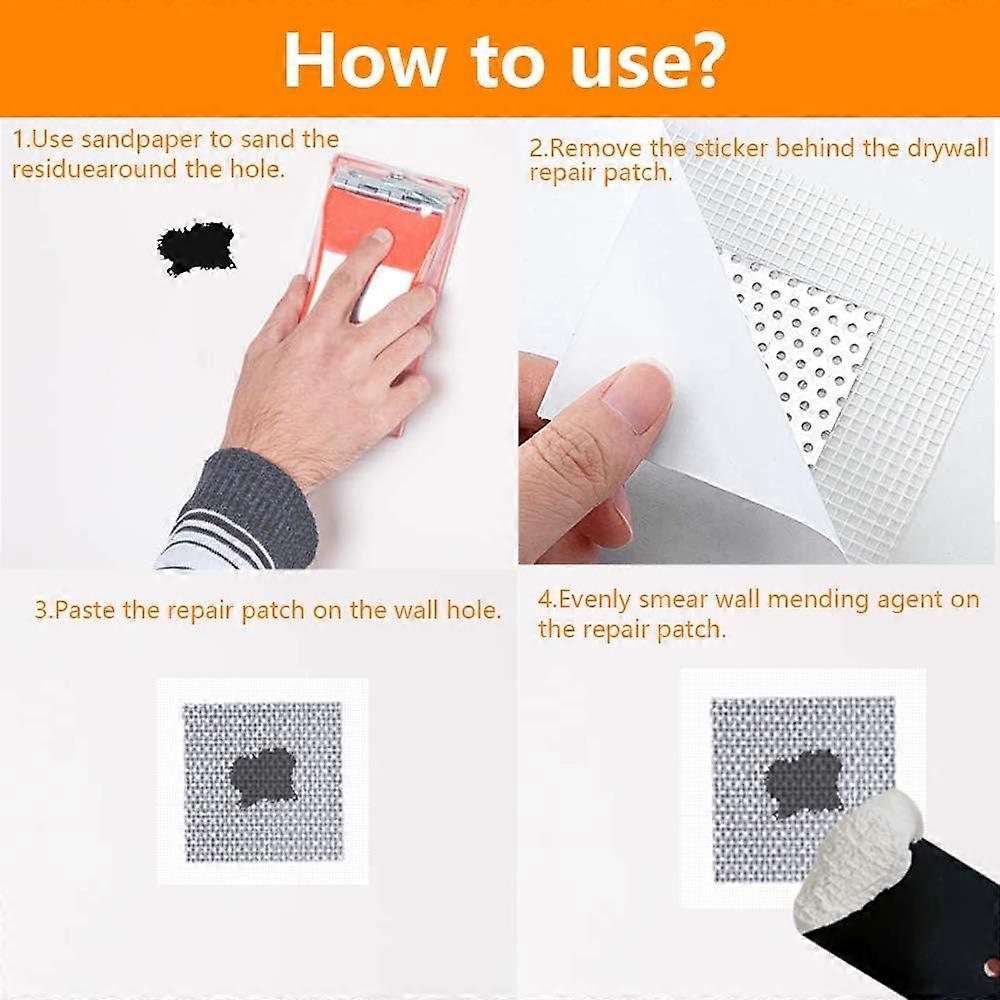 How to use?

1.Use sandpaper to sand the residuearound the hole.

2.Remove the sticker behind the drywall repair patch.

3.Paste the repair patch on the wall hole.

4.Evenly smear wall mending agent on the repair patch.