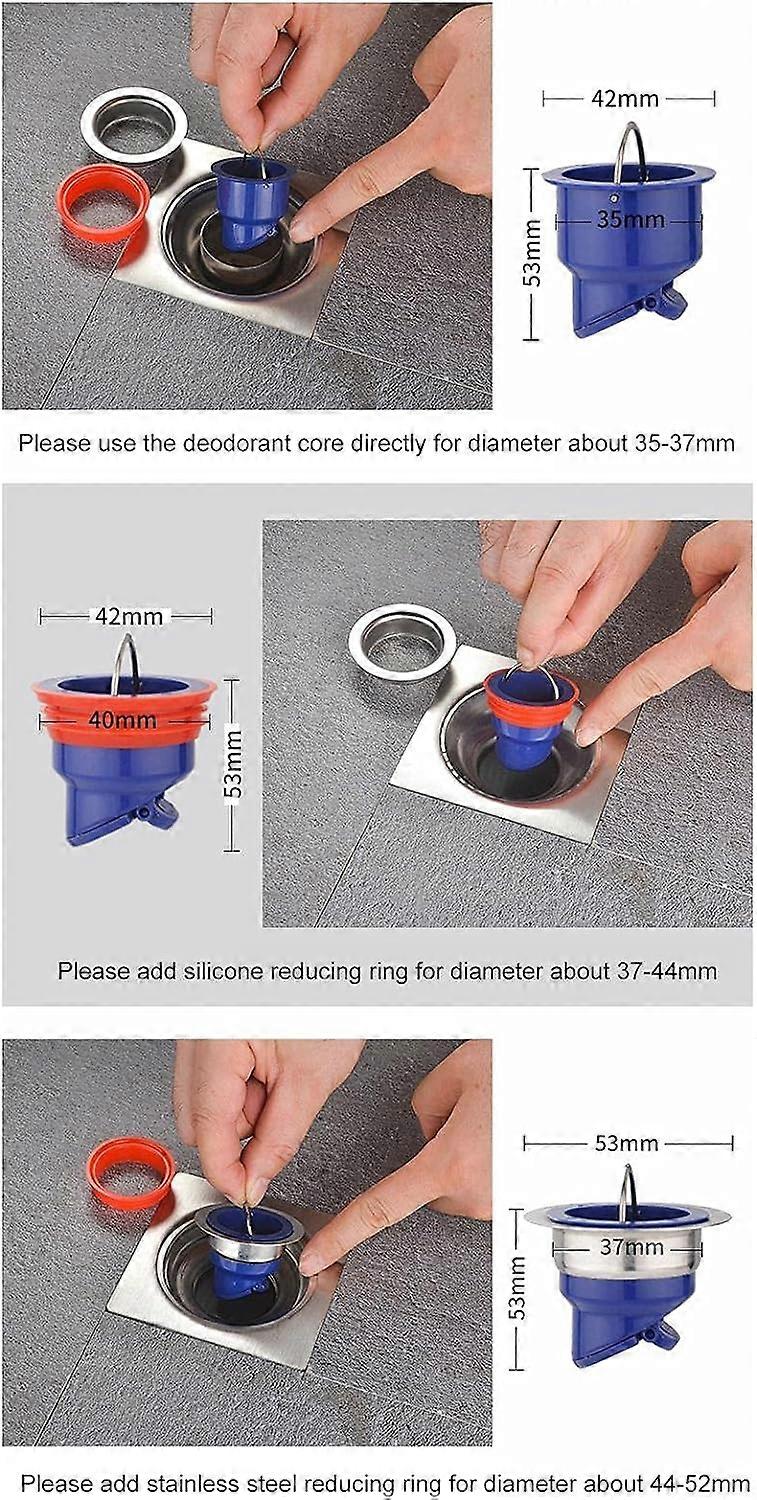 42mm
35mm
53mm

Please use the deodorant core directly for diameter about 35-37mm

42mm
40mm
53mm

Please add silicone reducing ring for diameter about 37-44mm

53mm
37mm
53mm

Please add stainless steel reducing ring for diameter about 44-52mm