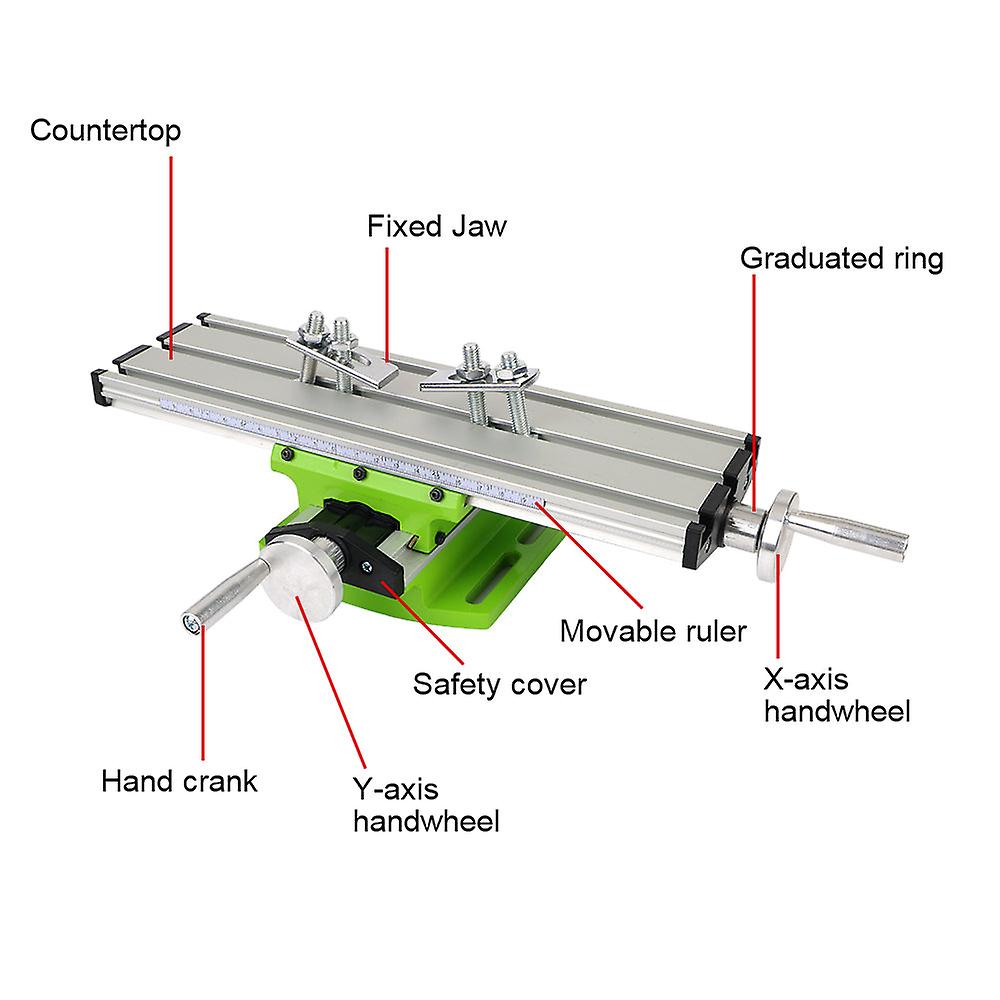 Countertop

Fixed Jaw

Graduated ring

Movable ruler

Safety cover

X-axis handwheel

Hand crank

Y-axis handwheel