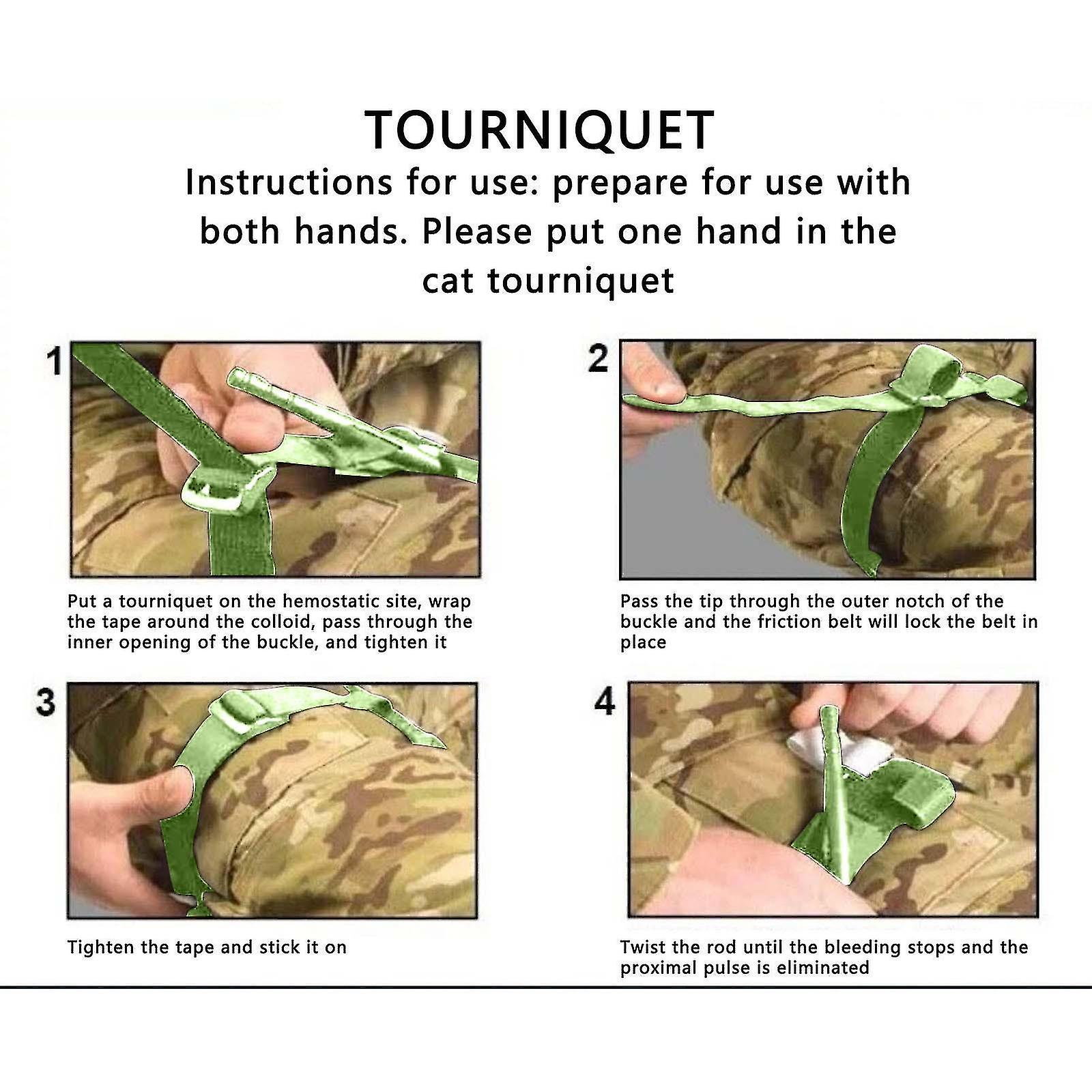 TOURNIQUET
Instructions for use: prepare for use with both hands. Please put one hand in the cat tourniquet

1

Put a tourniquet on the hemostatic site, wrap the tape around the colloid, pass through the inner opening of the buckle, and tighten it

2

Pass the tip through the outer notch of the buckle and the friction belt will lock the belt in place

3

Tighten the tape and stick it on

4

Twist the rod until the bleeding stops and the proximal pulse is eliminated