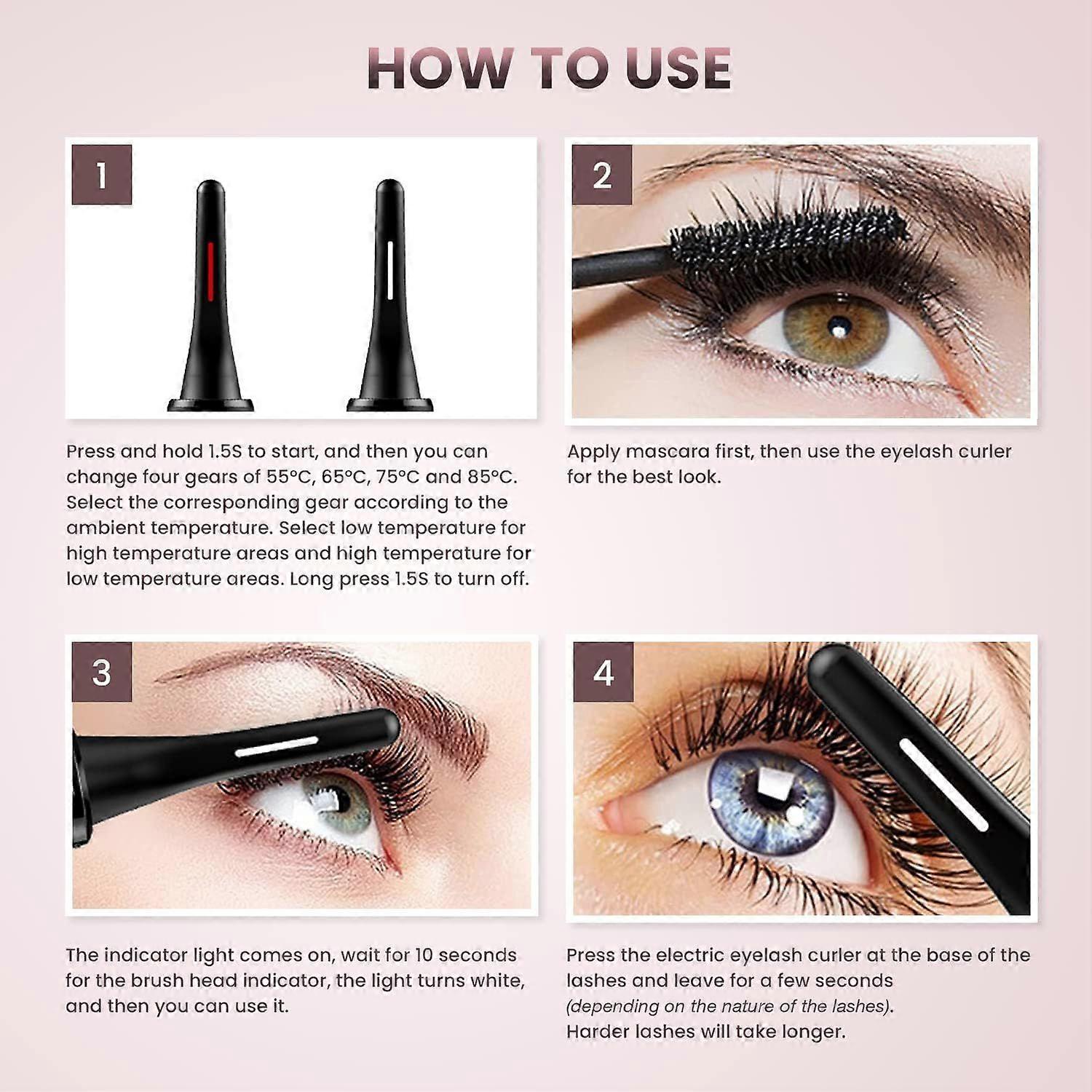 HOW TO USE

1

Press and hold 1.5S to start, and then you can change four gears of 55°C, 65°C, 75°C and 85°C. Select the corresponding gear according to the ambient temperature. Select low temperature for high temperature areas and high temperature for low temperature areas. Long press 1.5S to turn off.

2

Apply mascara first, then use the eyelash curler for the best look.

3

The indicator light comes on, wait for 10 seconds for the brush head indicator, the light turns white, and then you can use it.

4

Press the electric eyelash curler at the base of the lashes and leave for a few seconds (depending on the nature of the lashes). Harder lashes will take longer.