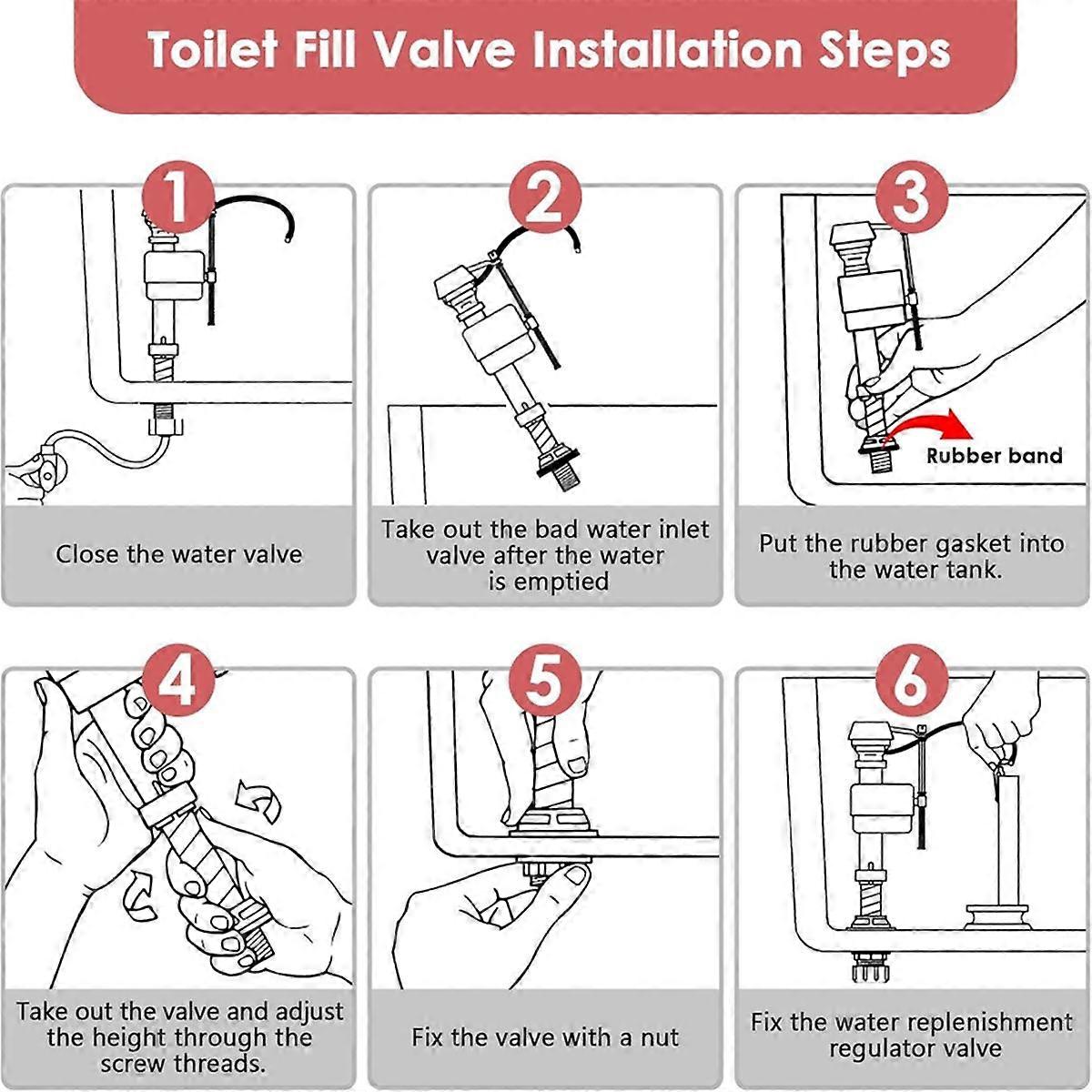 Toilet Fill Valve Installation Steps

1

Close the water valve

2

Take out the bad water inlet valve after the water is emptied

3

Rubber band

Put the rubber gasket into the water tank.

4

Take out the valve and adjust the height through the screw threads.

5

Fix the valve with a nut

6

Fix the water replenishment regulator valve