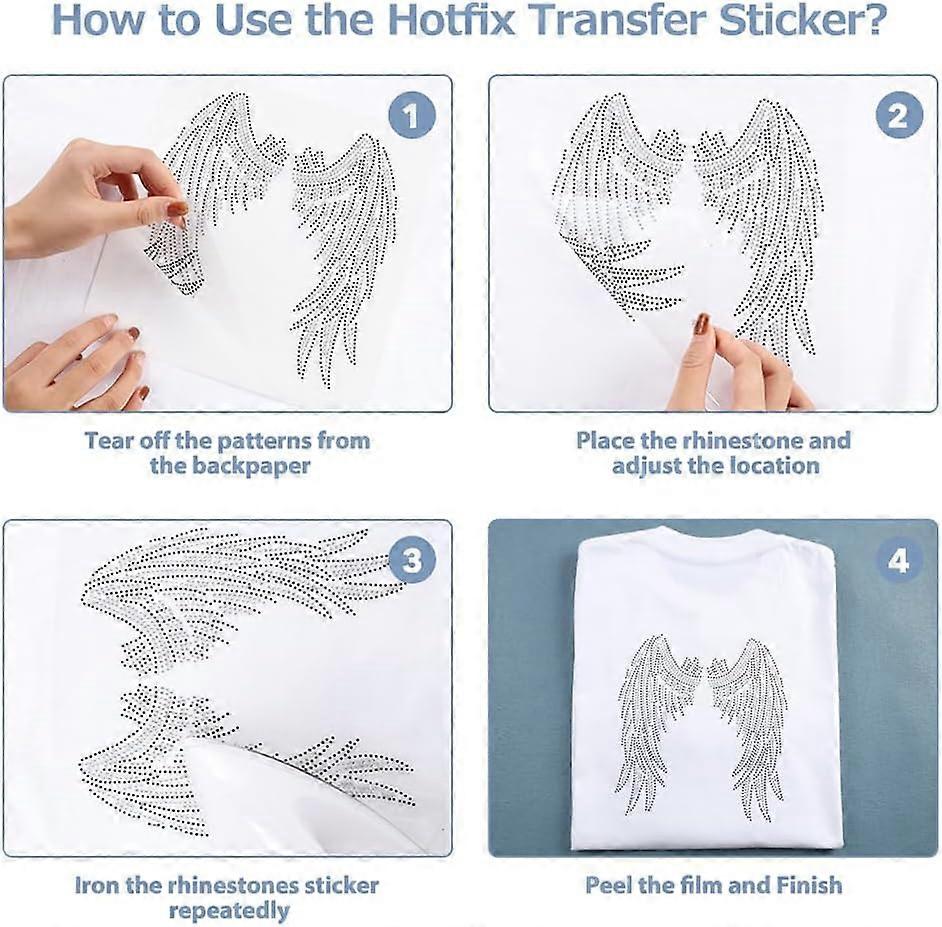 How to Use the Hotfix Transfer Sticker?

1

Tear off the patterns from the backpaper

2

Place the rhinestone and adjust the location

3

Iron the rhinestones sticker repeatedly

4

Peel the film and Finish