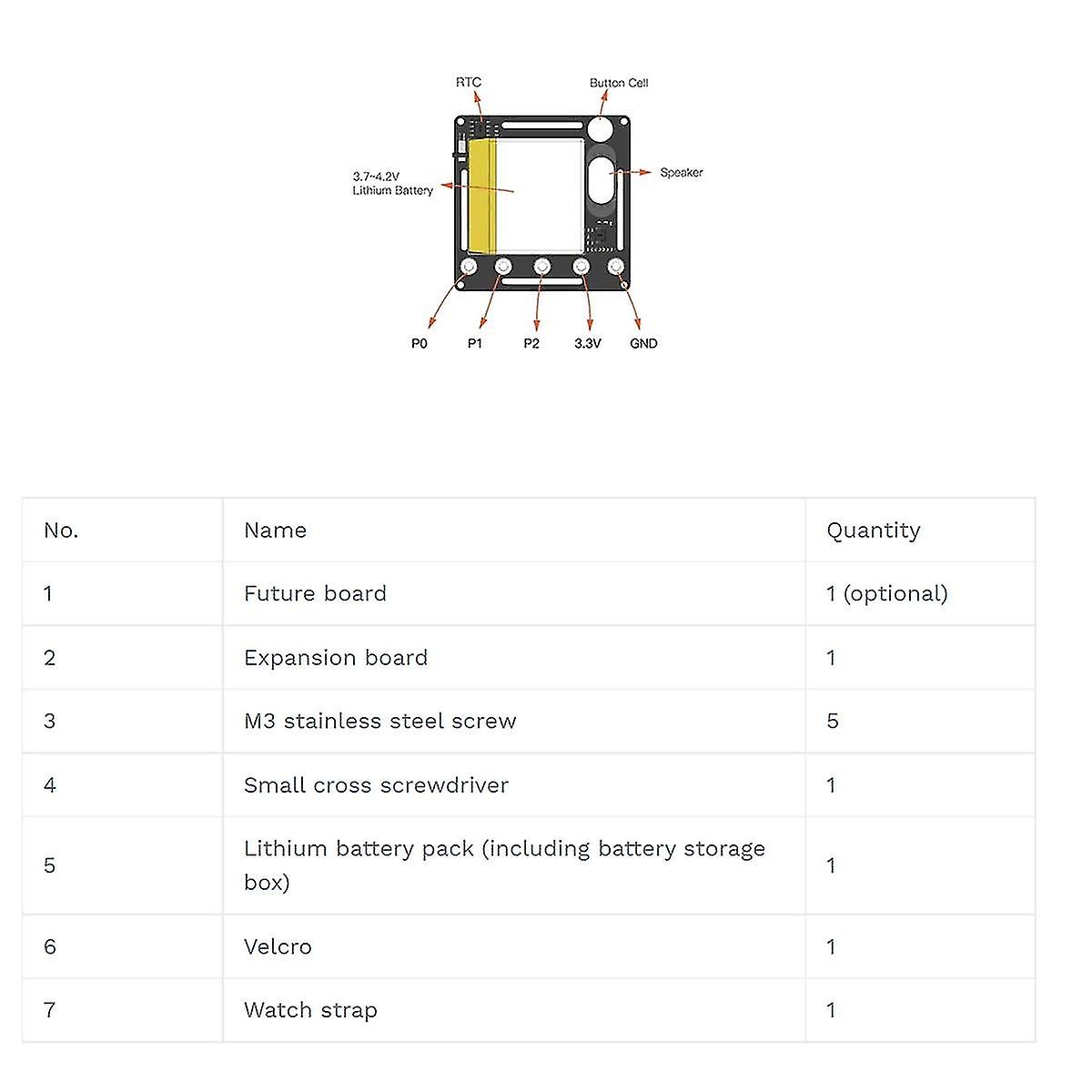 RTC

Button Cell

3.7~4.2V
Lithium Battery

Speaker

P0 P1 P2 3.3V GND

| No. | Name | Quantity |
|---|---|---|
| 1 | Future board | 1 (optional) |
| 2 | Expansion board | 1 |
| 3 | M3 stainless steel screw | 5 |
| 4 | Small cross screwdriver | 1 |
| 5 | Lithium battery pack (including battery storage box) | 1 |
| 6 | Velcro | 1 |
| 7 | Watch strap | 1 |