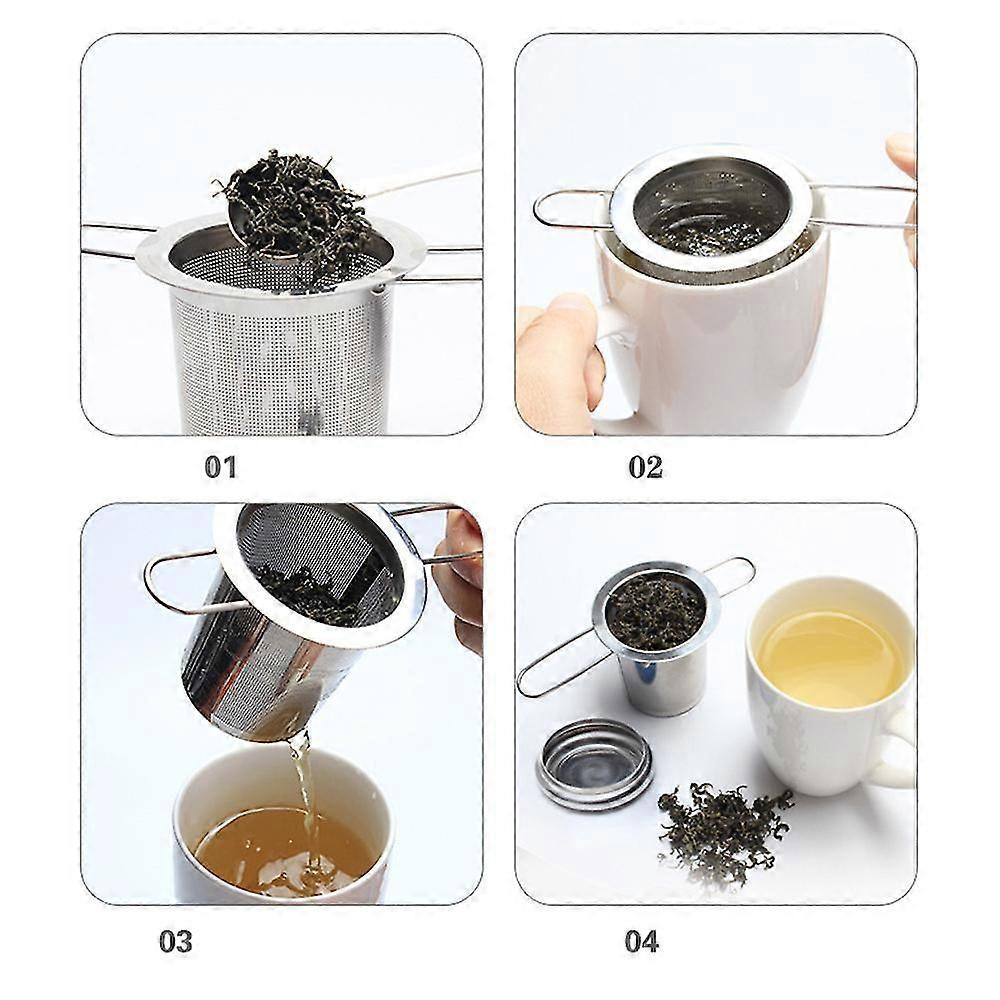 01

02

03

04