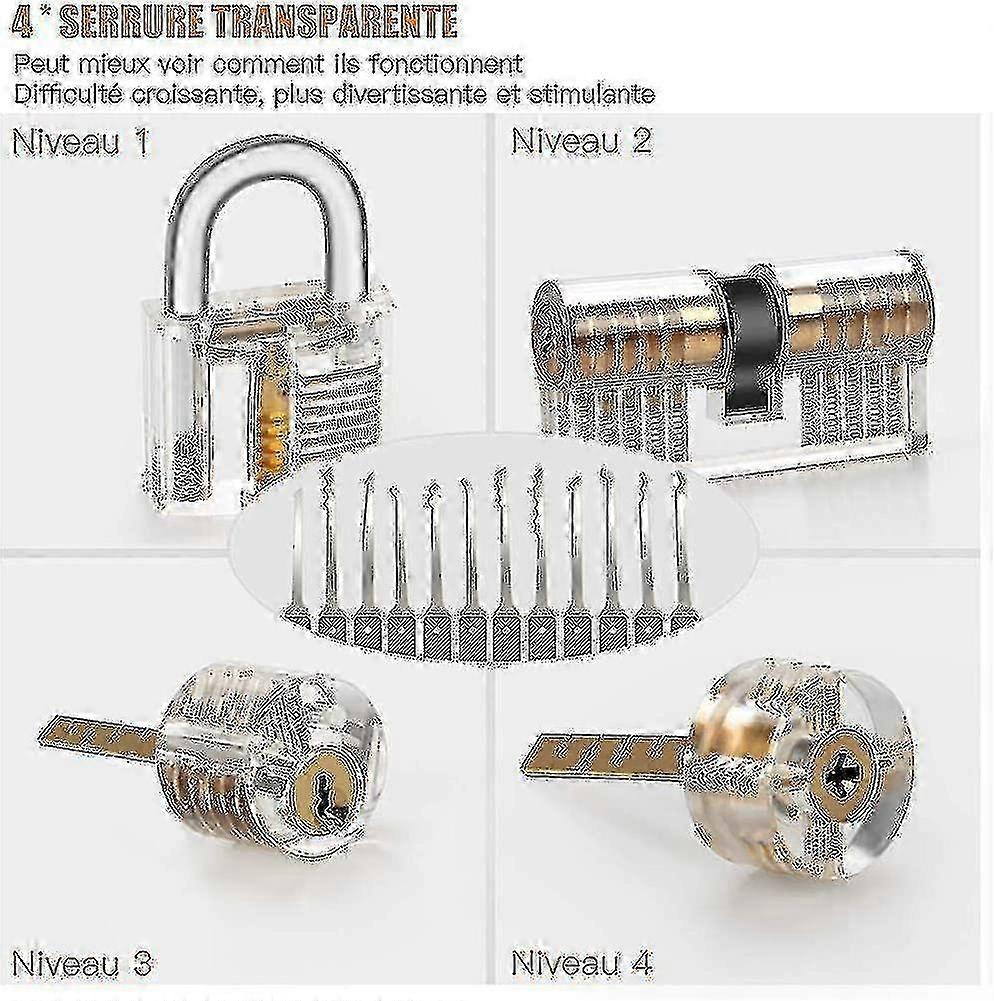 4 * SERRURE TRANSPARENTE
Peut mieux voir comment ils fonctionnent
Difficulté croissante, plus divertissante et stimulante

Niveau 1

Niveau 2

Niveau 3

Niveau 4