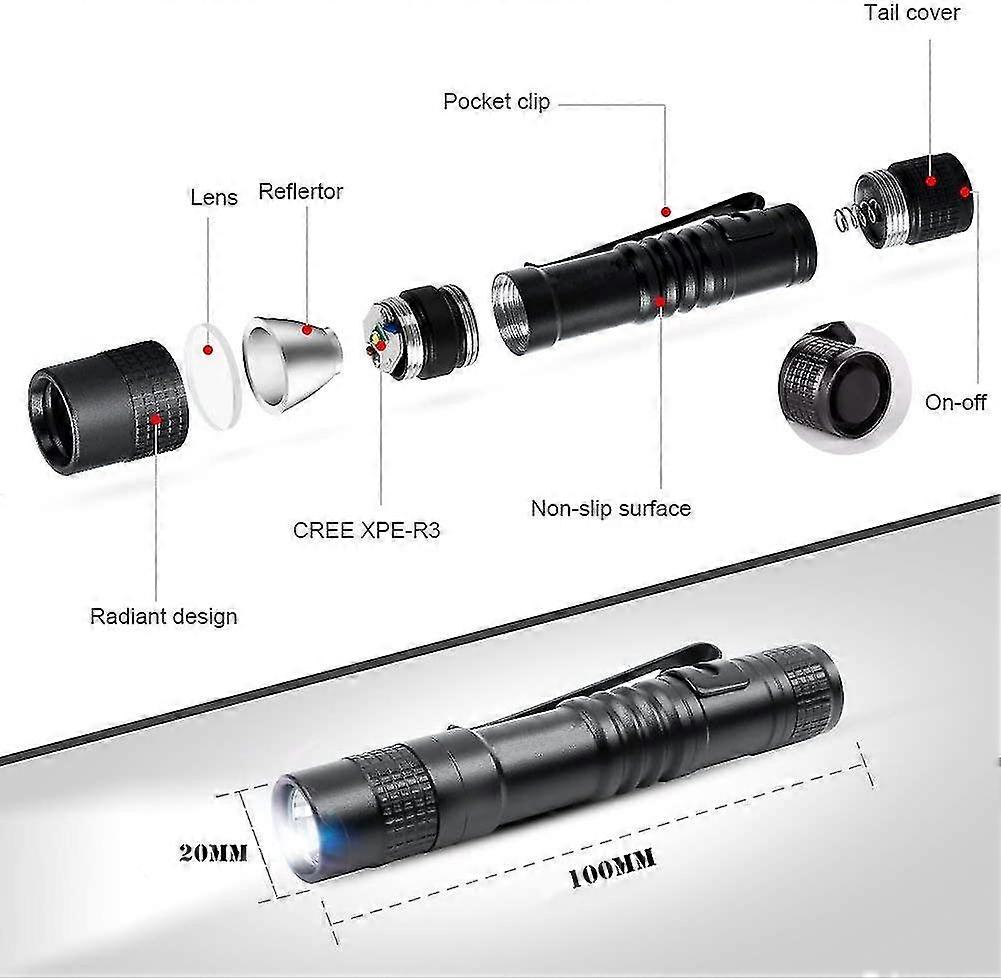 Tail cover

Pocket clip

Lens

Reflertor

On-off

CREE XPE-R3

Non-slip surface

Radiant design

20MM

100MM