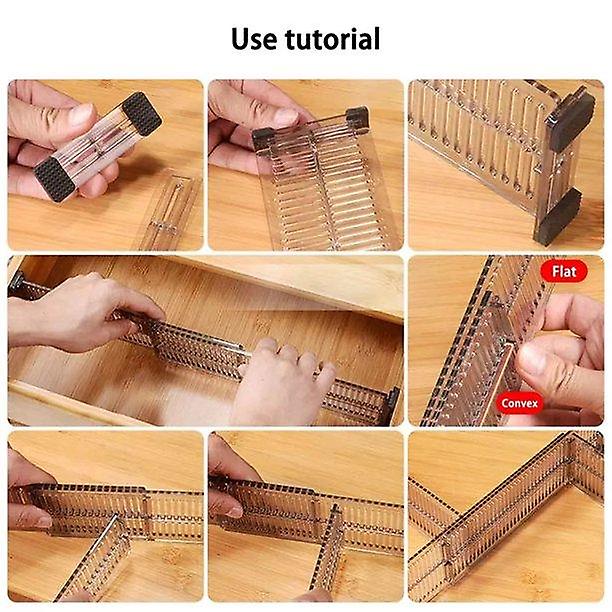 Use tutorial

Flat

Convex