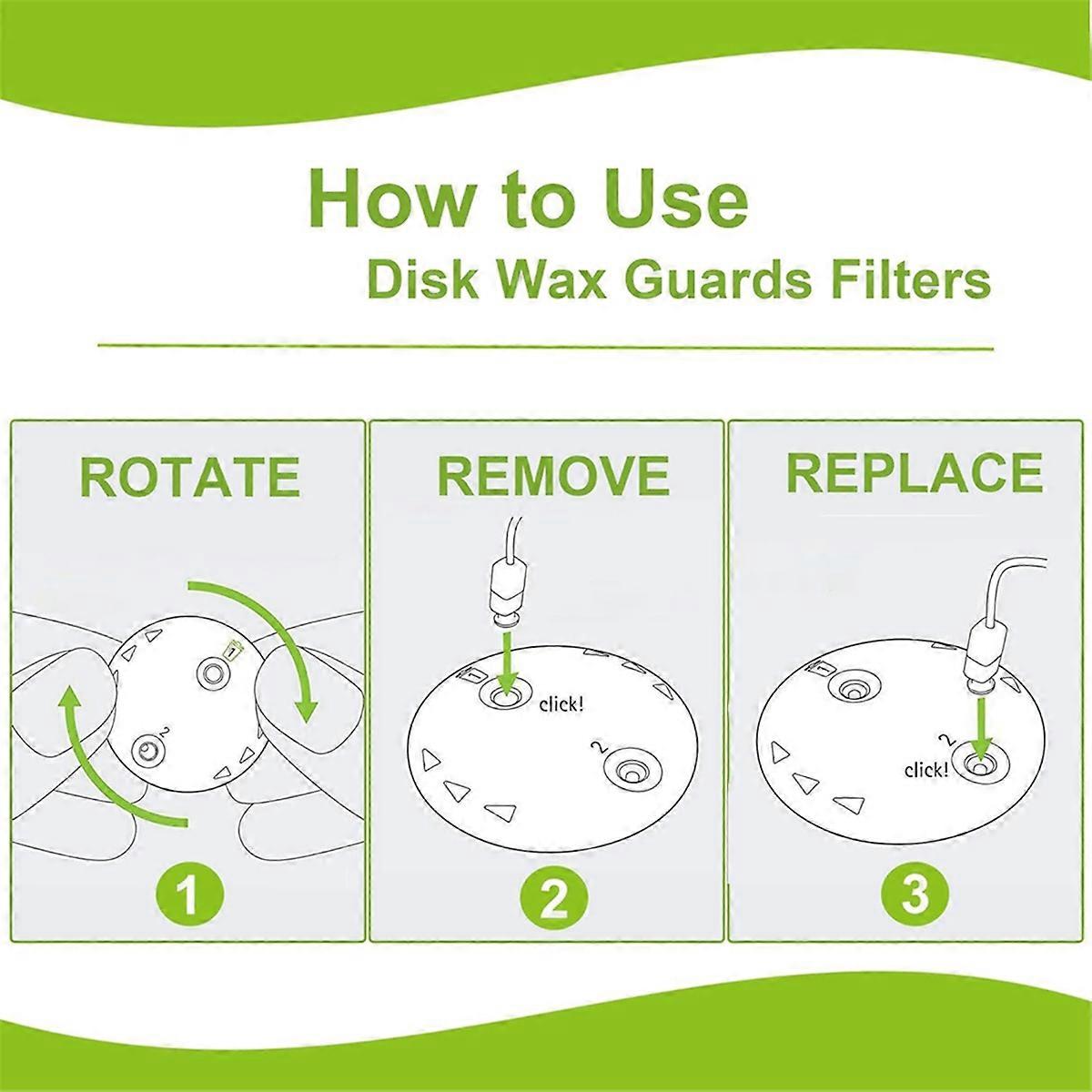 How to Use
Disk Wax Guards Filters

ROTATE

2

1

REMOVE

click!

2

2

REPLACE

2

click!

3