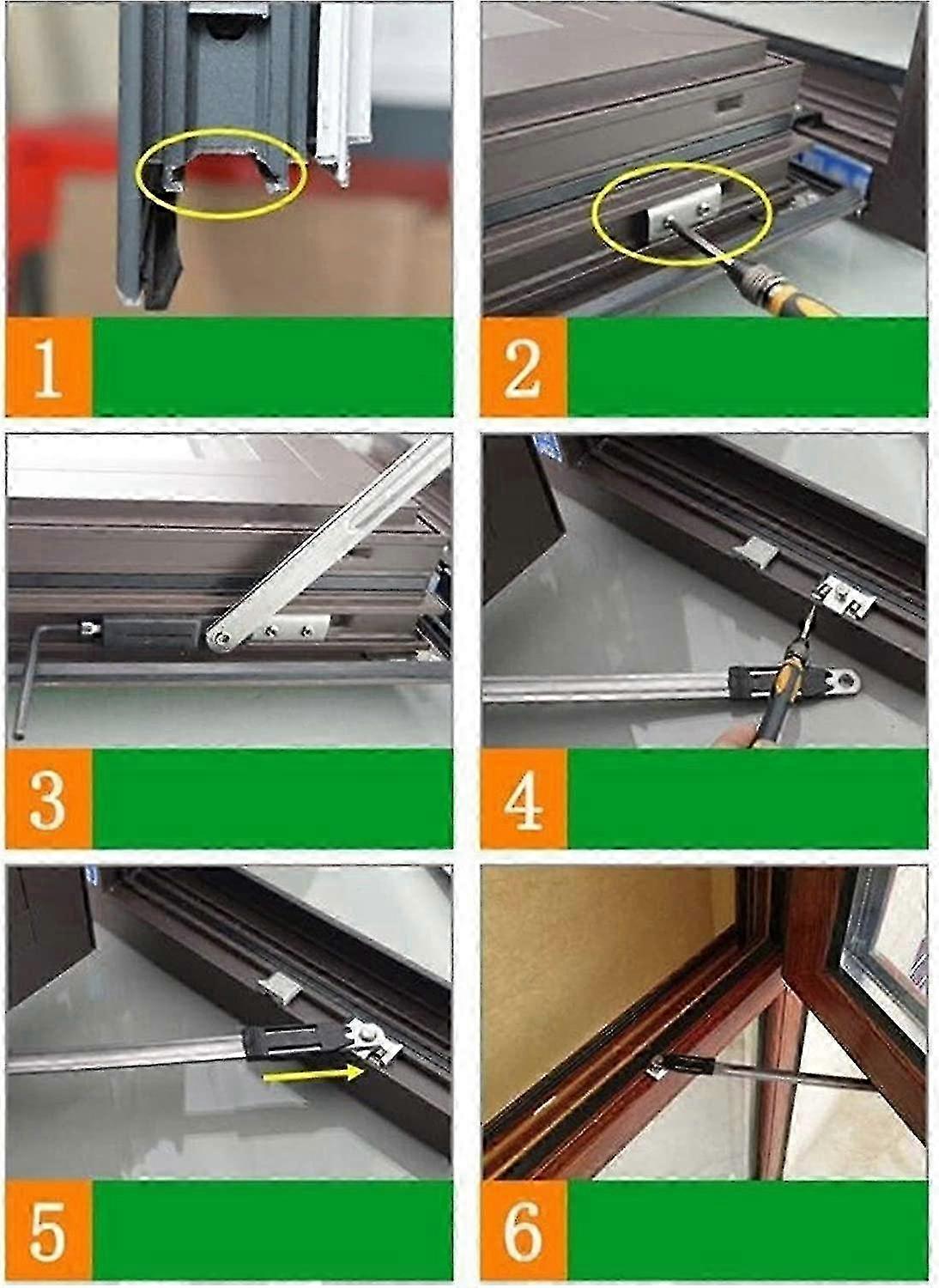 1

2

3

4

5

6