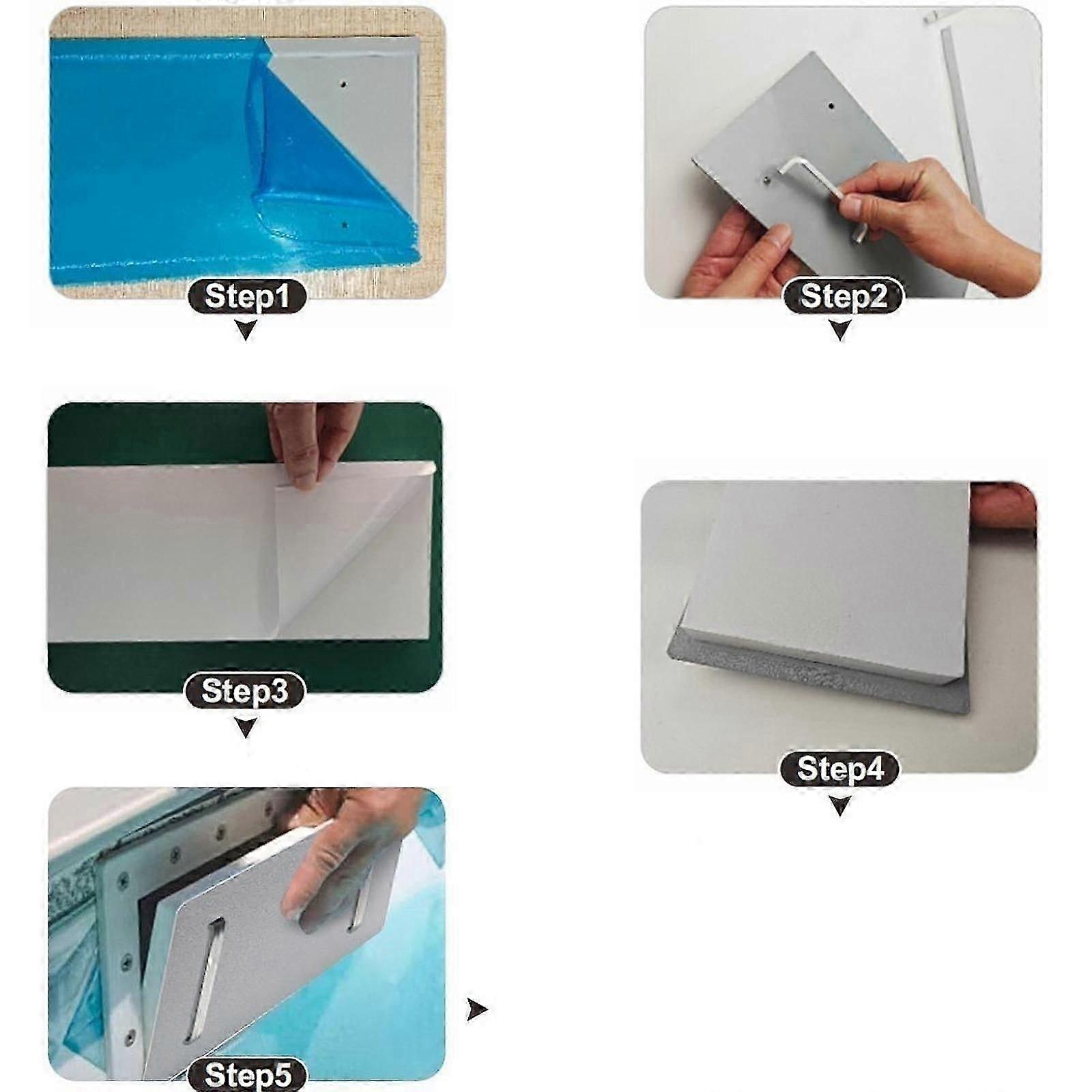 Step1

Step2

Step3

Step4

Step5