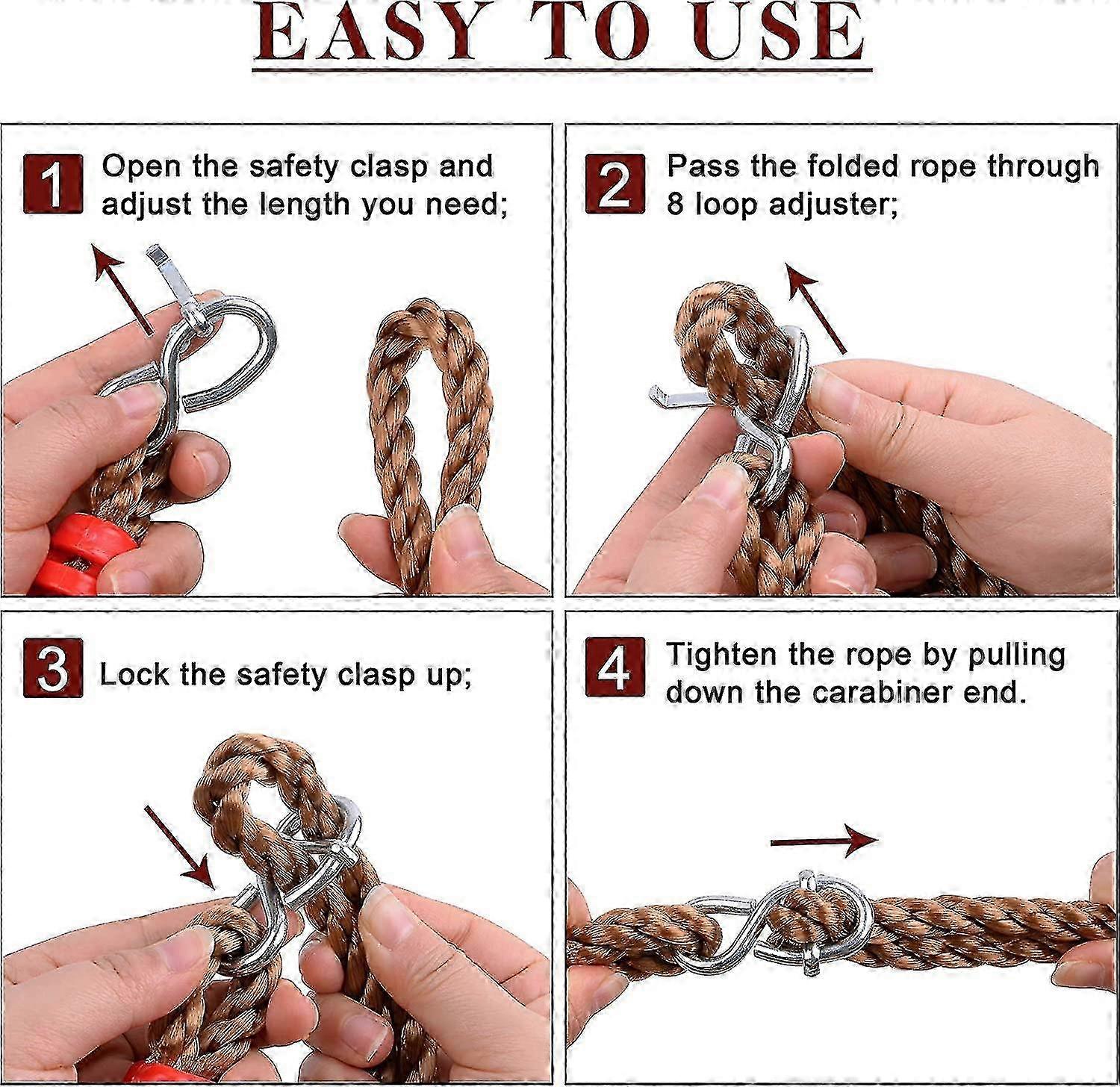 EASY TO USE

1 Open the safety clasp and adjust the length you need;

2 Pass the folded rope through 8 loop adjuster;

3 Lock the safety clasp up;

4 Tighten the rope by pulling down the carabiner end.