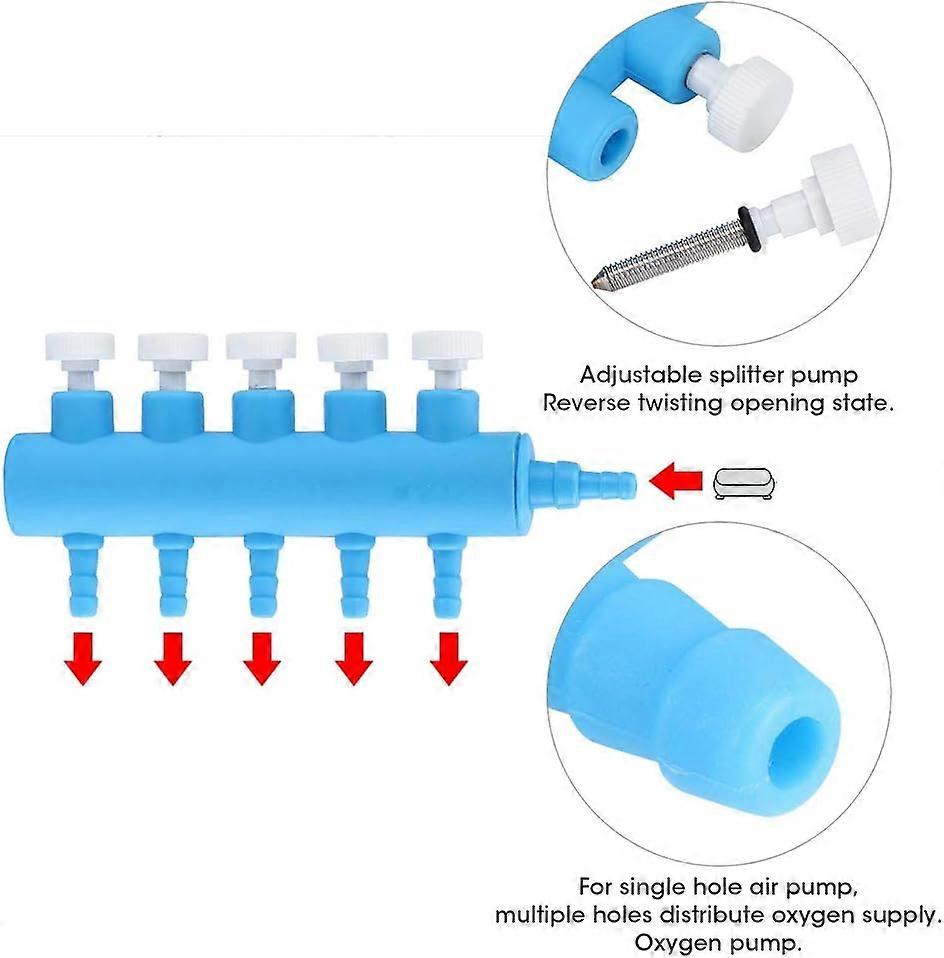 Adjustable splitter pump
Reverse twisting opening state.

For single hole air pump,
multiple holes distribute oxygen supply.
Oxygen pump.