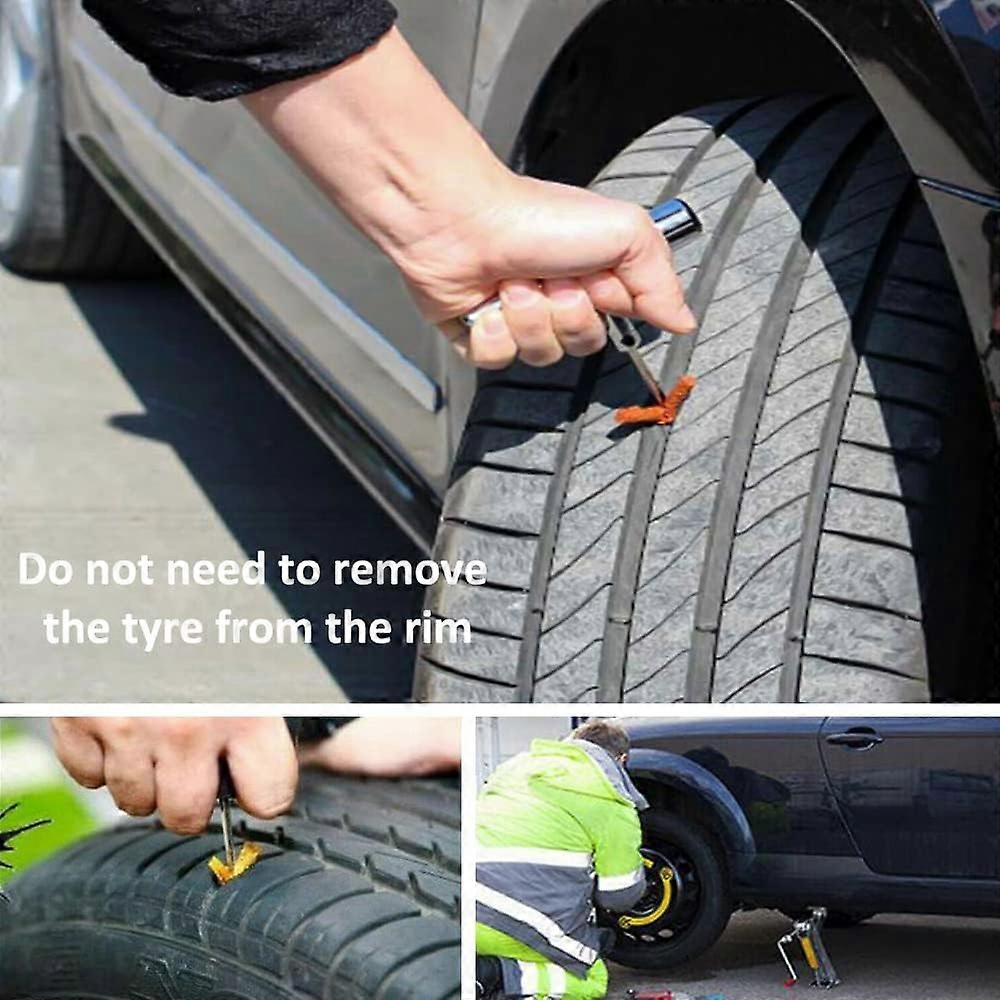 Do not need to remove the tyre from the rim