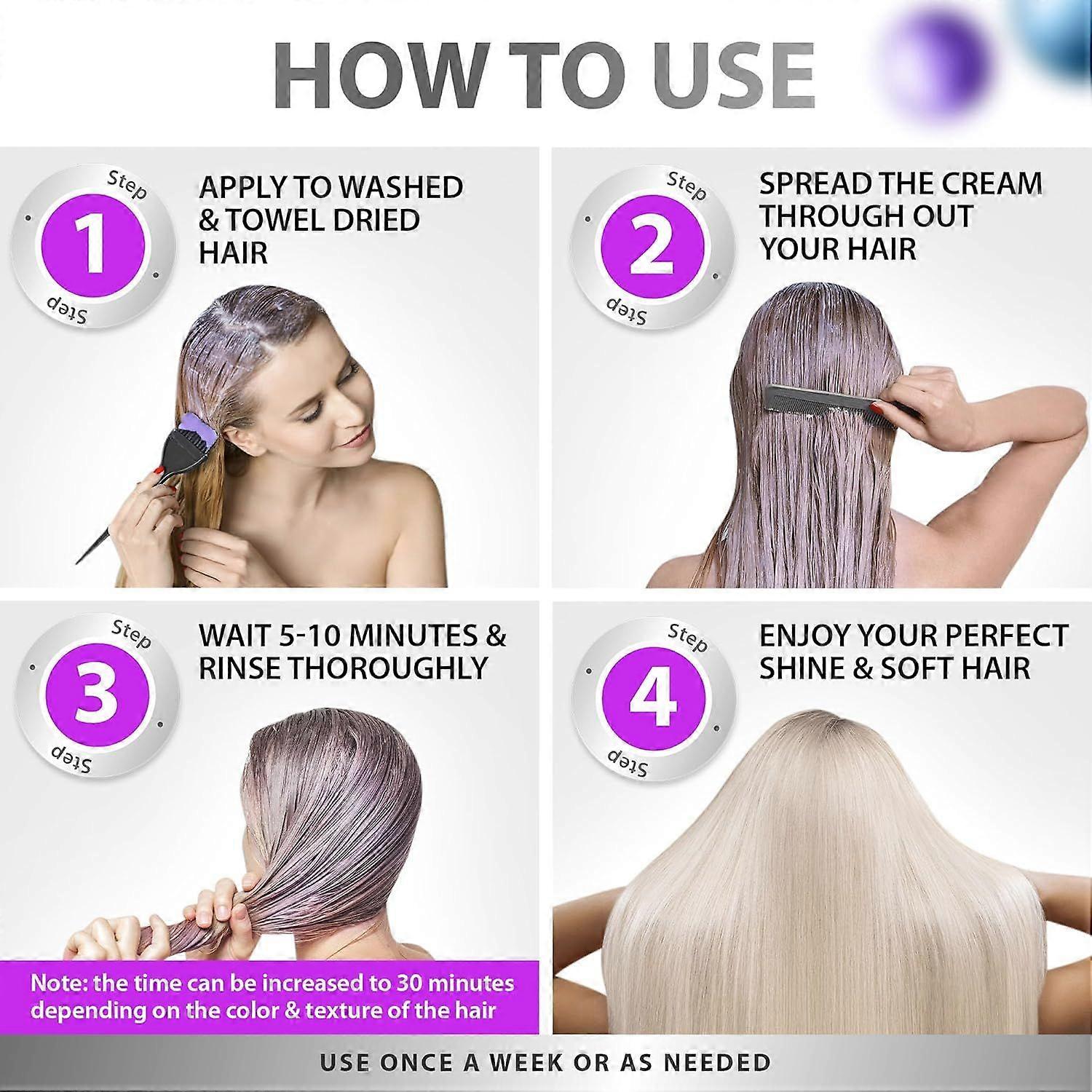 HOW TO USE

Step 1 Step

APPLY TO WASHED & TOWEL DRIED HAIR

Step 2 Step

SPREAD THE CREAM THROUGH OUT YOUR HAIR

Step 3 Step

WAIT 5-10 MINUTES & RINSE THOROUGHLY

Note: the time can be increased to 30 minutes depending on the color & texture of the hair

Step 4 Step

ENJOY YOUR PERFECT SHINE & SOFT HAIR

USE ONCE A WEEK OR AS NEEDED