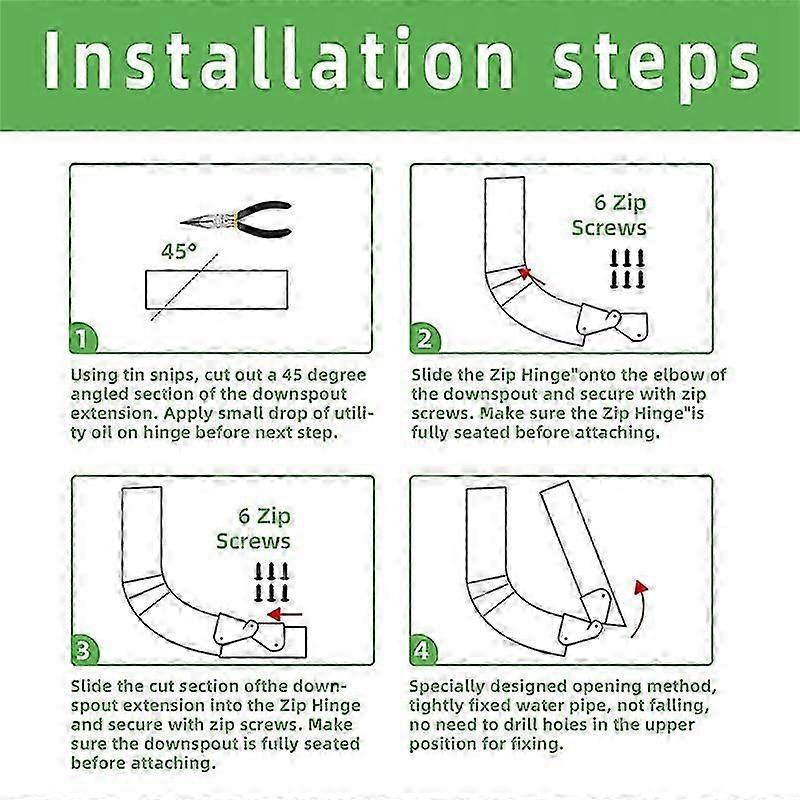 Installation steps

45°

1

Using tin snips, cut out a 45 degree angled section of the downspout extension. Apply small drop of utility oil on hinge before next step.

6 Zip Screws

2

Slide the Zip Hinge"onto the elbow of the downspout and secure with zip screws. Make sure the Zip Hinge"is fully seated before attaching.

6 Zip Screws

3

Slide the cut section ofthe downspout extension into the Zip Hinge and secure with zip screws. Make sure the downspout is fully seated before attaching.

4

Specially designed opening method, tightly fixed water pipe, not falling, no need to drill holes in the upper position for fixing.