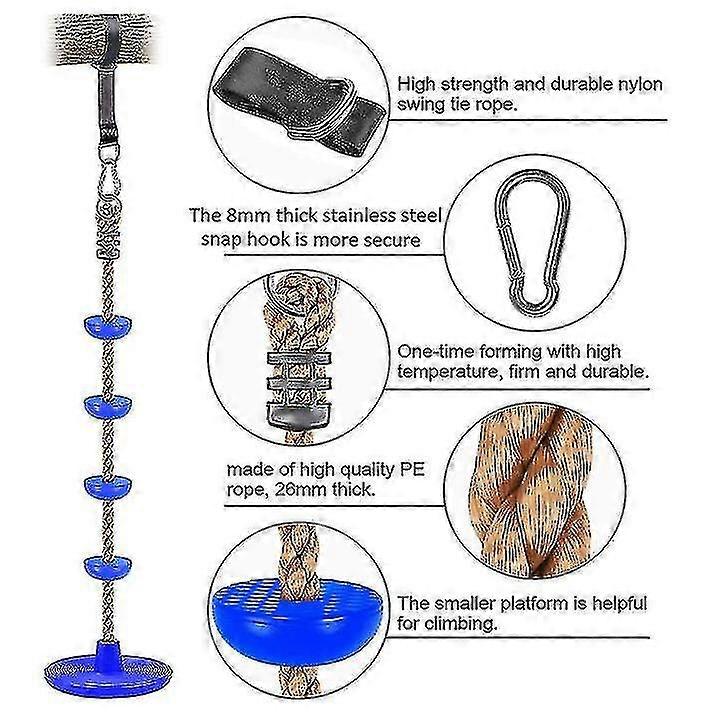 High strength and durable nylon swing tie rope.

The 8mm thick stainless steel snap hook is more secure

One-time forming with high temperature, firm and durable.

made of high quality PE rope, 26mm thick.

The smaller platform is helpful for climbing.