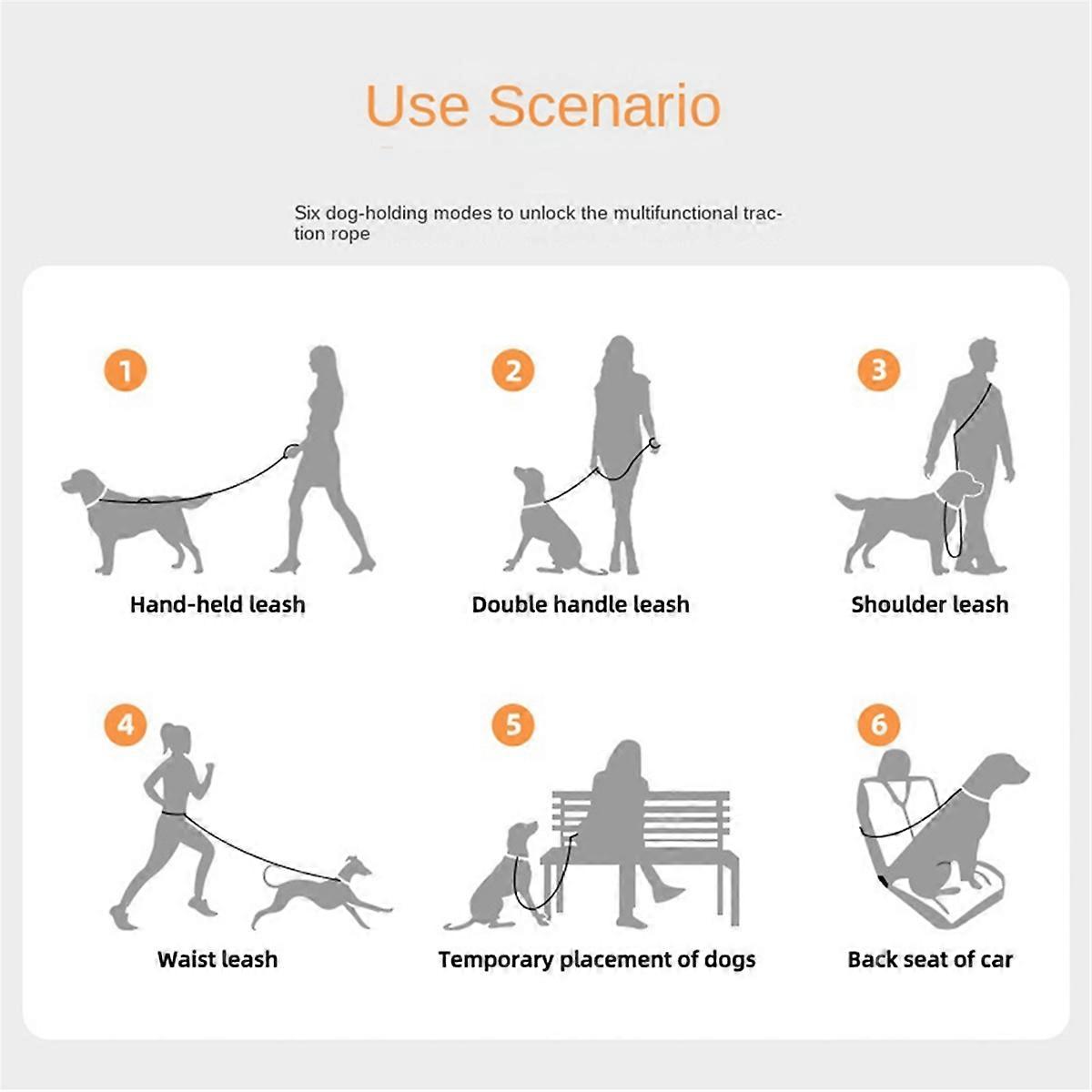 Use Scenario

Six dog-holding modes to unlock the multifunctional traction rope

1
Hand-held leash

2
Double handle leash

3
Shoulder leash

4
Waist leash

5
Temporary placement of dogs

6
Back seat of car