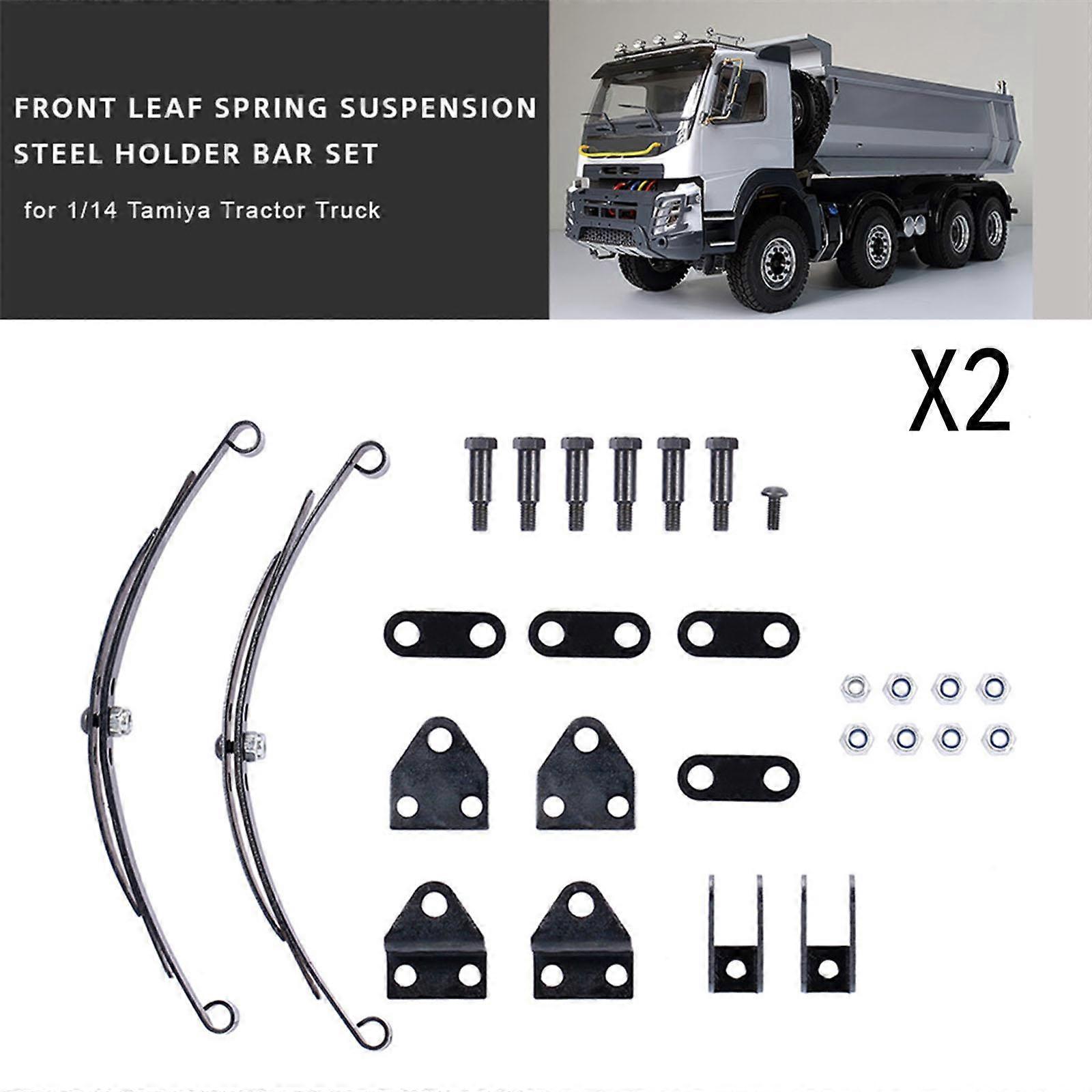 FRONT LEAF SPRING SUSPENSION STEEL HOLDER BAR SET

for 1/14 Tamiya Tractor Truck

X2