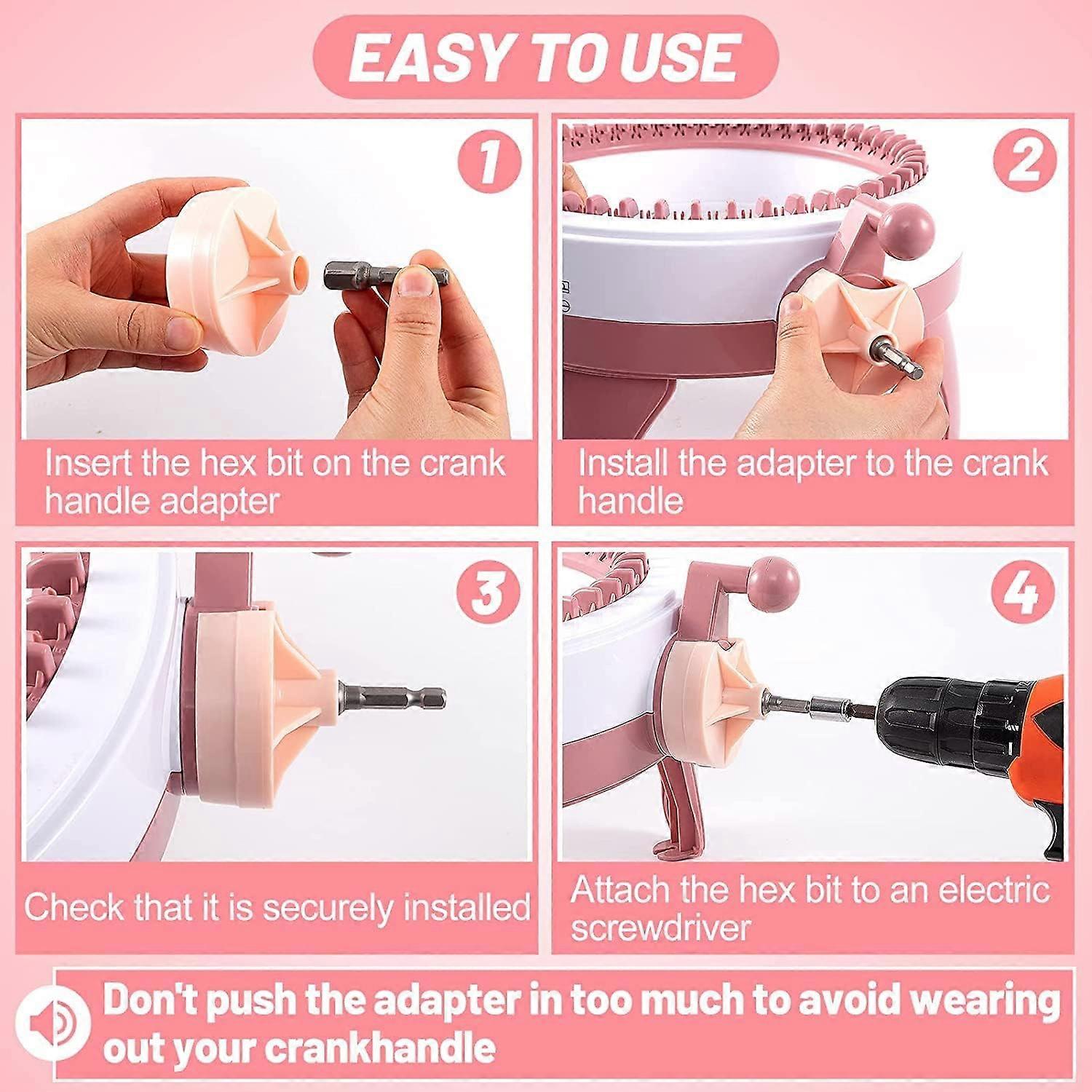 EASY TO USE

1

Insert the hex bit on the crank handle adapter

2

Install the adapter to the crank handle

3

Check that it is securely installed

4

Attach the hex bit to an electric screwdriver

Don't push the adapter in too much to avoid wearing out your crankhandle