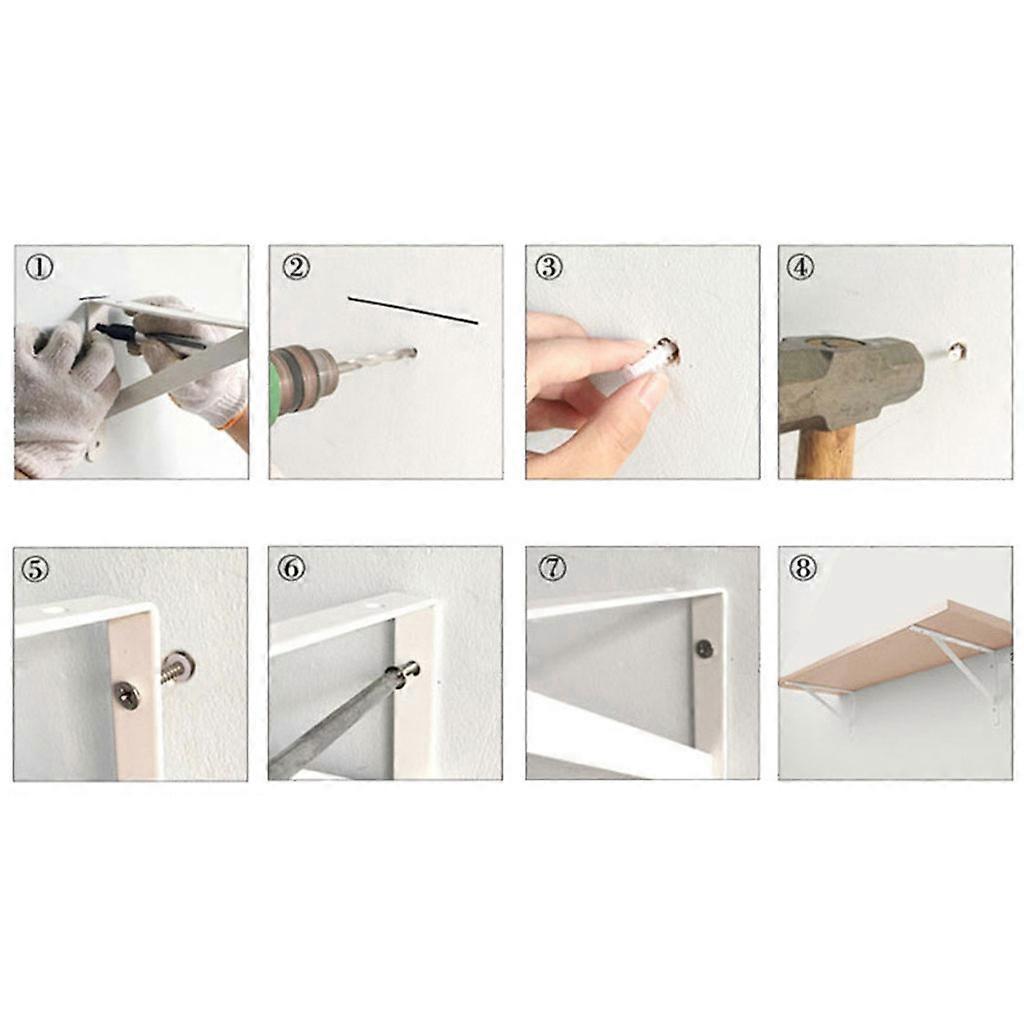 ①
②
③
④
⑤
⑥
⑦
⑧