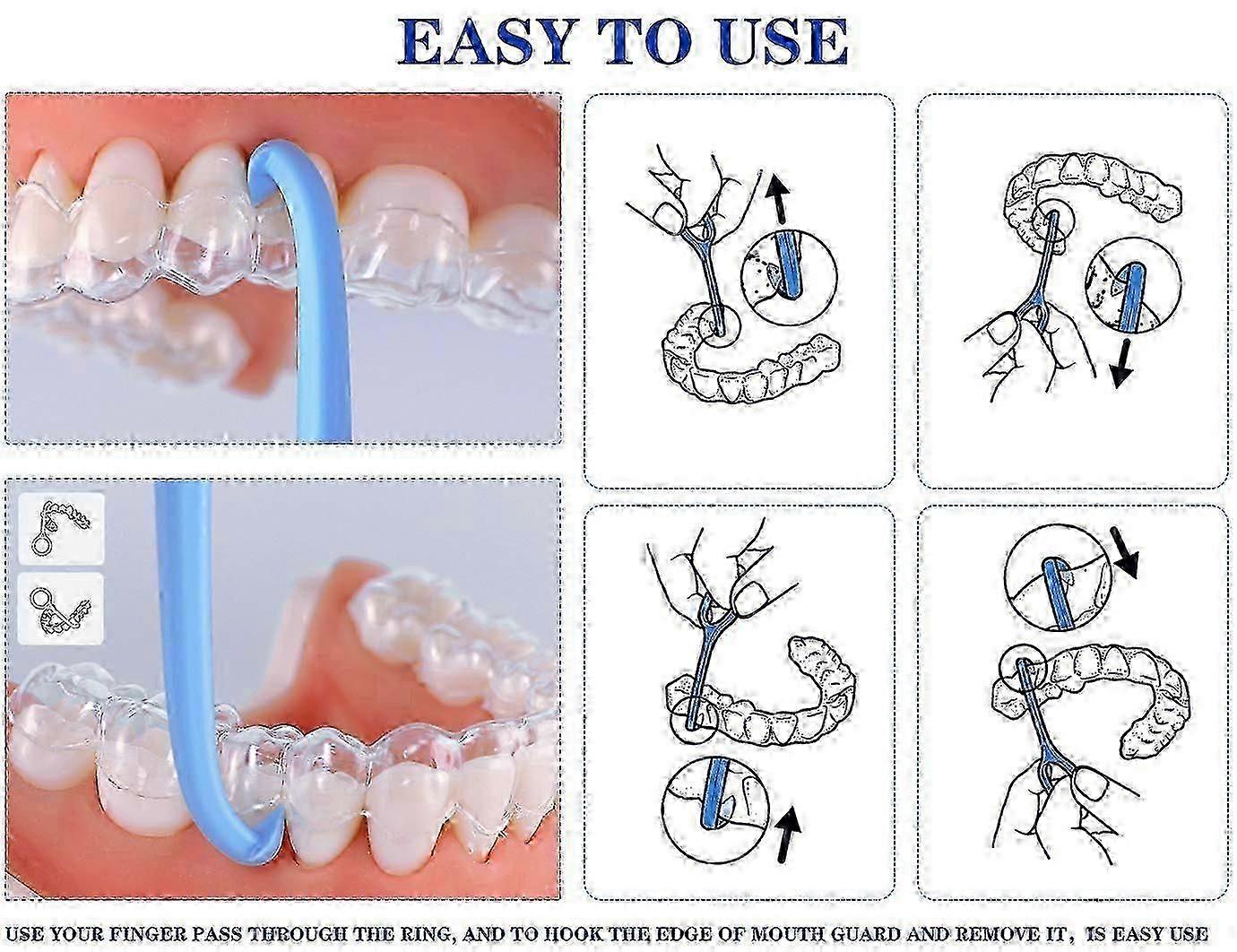 EASY TO USE

USE YOUR FINGER PASS THROUGH THE RING, AND TO HOOK THE EDGE OF MOUTH GUARD AND REMOVE IT, IS EASY USE