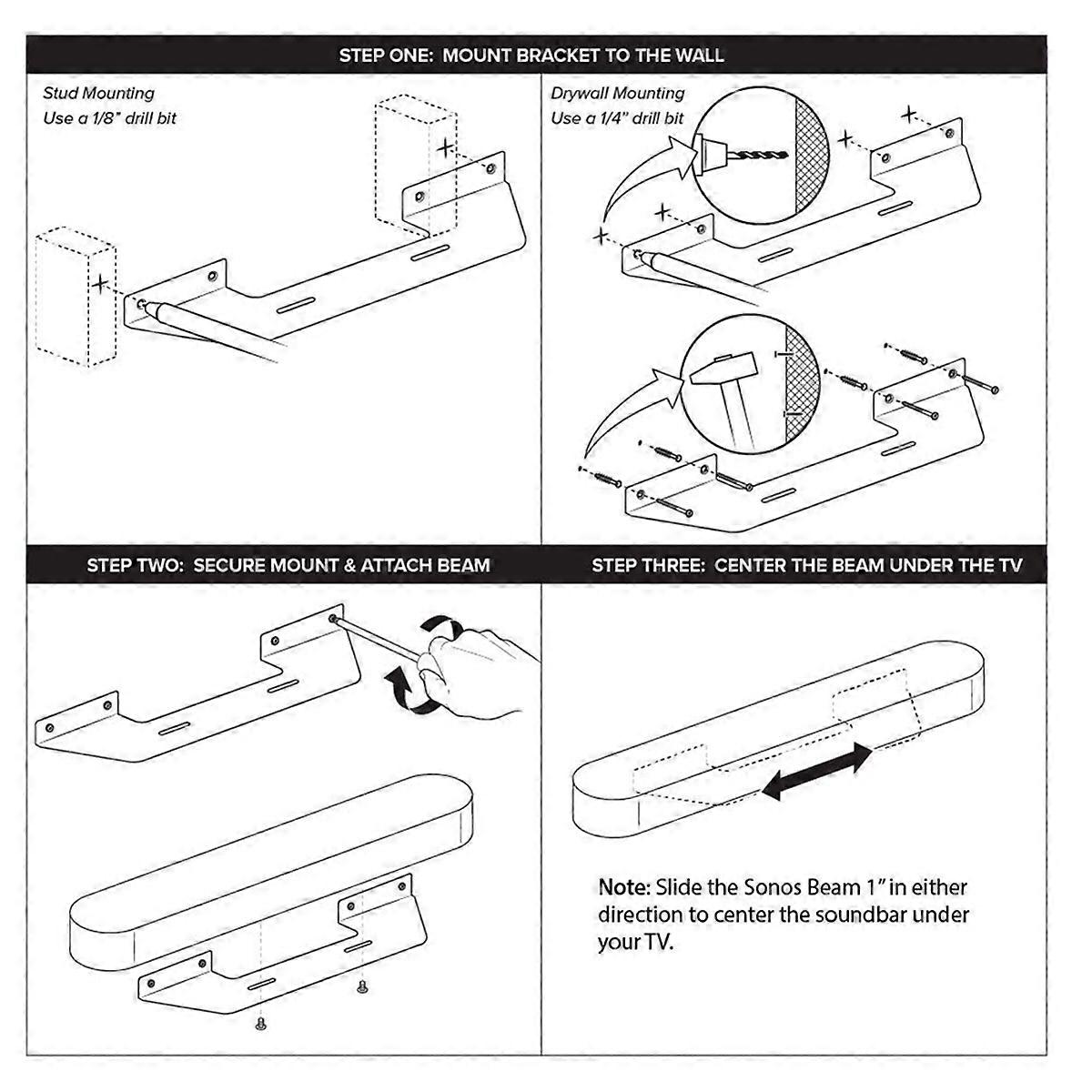 STEP ONE: MOUNT BRACKET TO THE WALL

Stud Mounting
Use a 1/8" drill bit

Drywall Mounting
Use a 1/4" drill bit

STEP TWO: SECURE MOUNT & ATTACH BEAM

STEP THREE: CENTER THE BEAM UNDER THE TV

Note: Slide the Sonos Beam 1" in either direction to center the soundbar under your TV.