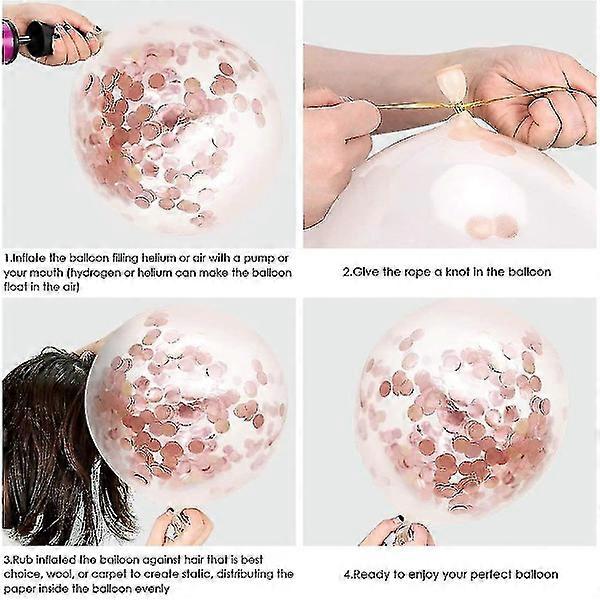 1.Inflate the balloon filling helium or air with a pump or your mouth (hydrogen or helium can make the balloon float in the air)

2.Give the rope a knot in the balloon

3.Rub inflated the balloon against hair that is best choice, wool, or carpet to create static, distributing the paper inside the balloon evenly

4.Ready to enjoy your perfect balloon