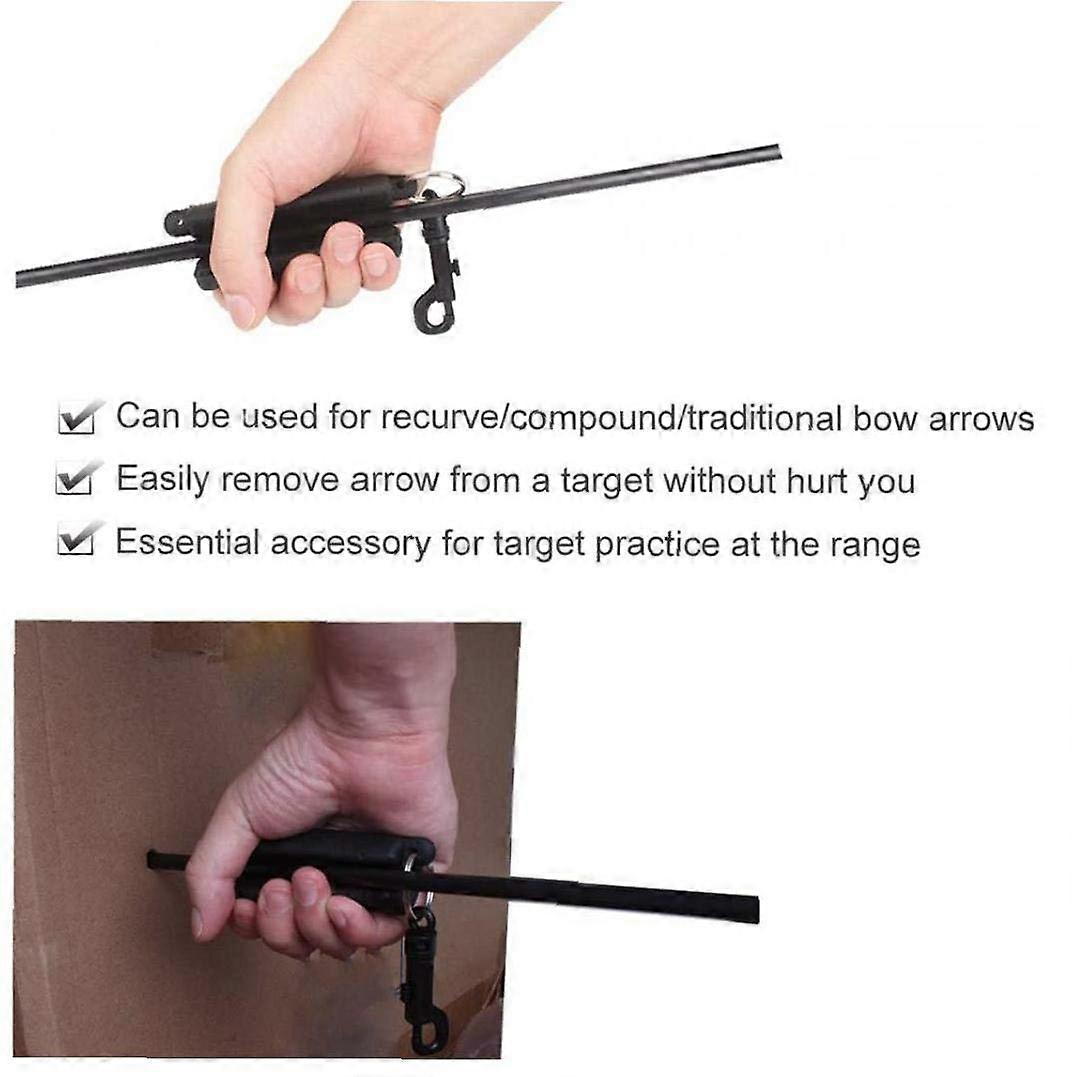 Can be used for recurve/compound/traditional bow arrows
Easily remove arrow from a target without hurt you
Essential accessory for target practice at the range