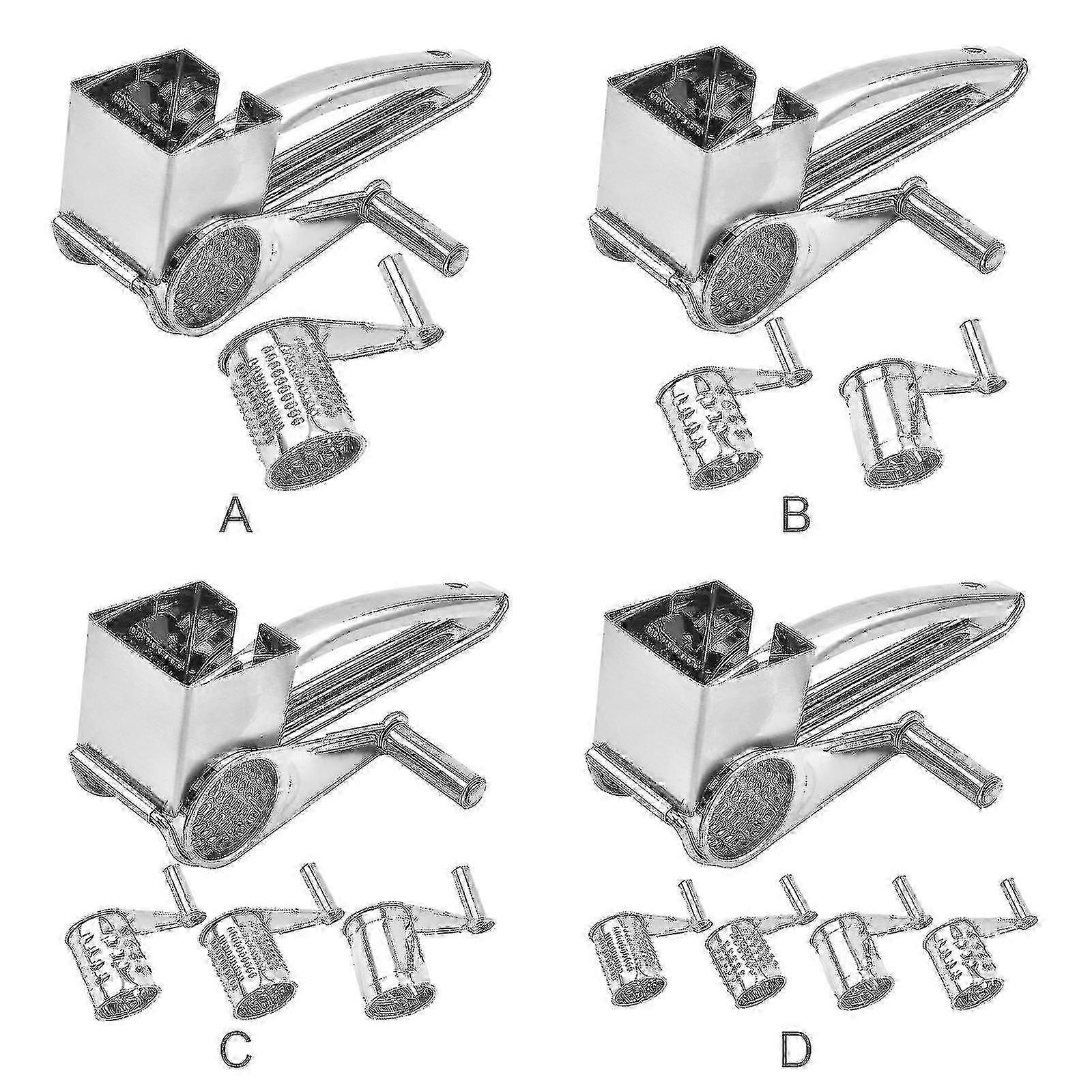 A

B

C

D