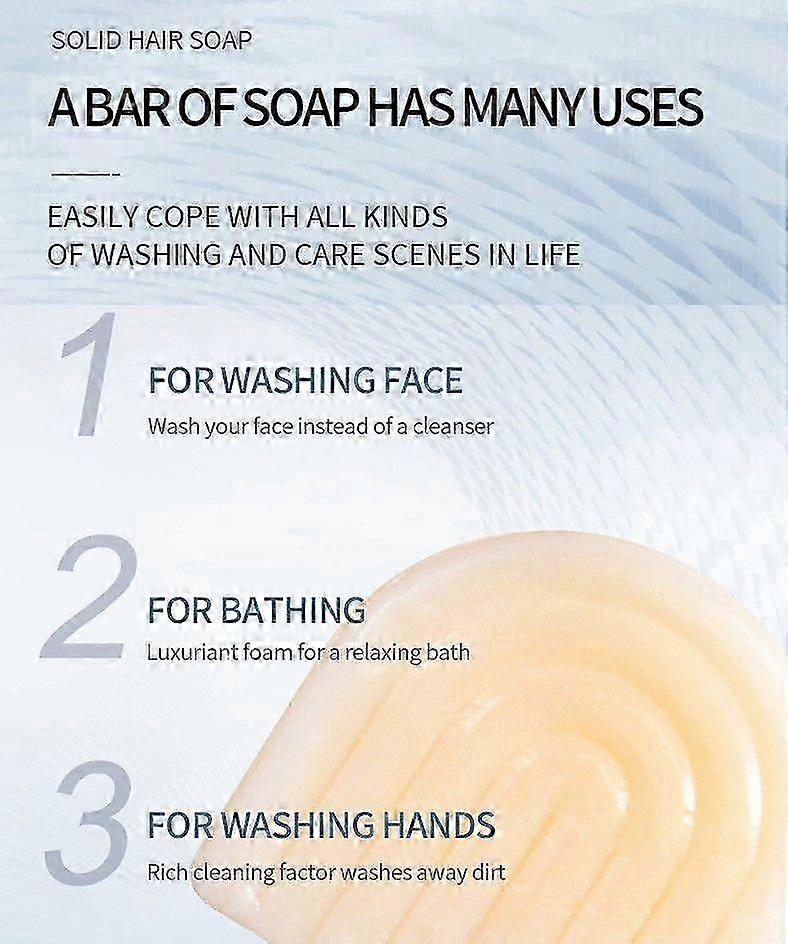 SOLID HAIR SOAP

A BAR OF SOAP HAS MANY USES

EASILY COPE WITH ALL KINDS OF WASHING AND CARE SCENES IN LIFE

1

FOR WASHING FACE

Wash your face instead of a cleanser

2

FOR BATHING

Luxuriant foam for a relaxing bath

3

FOR WASHING HANDS

Rich cleaning factor washes away dirt