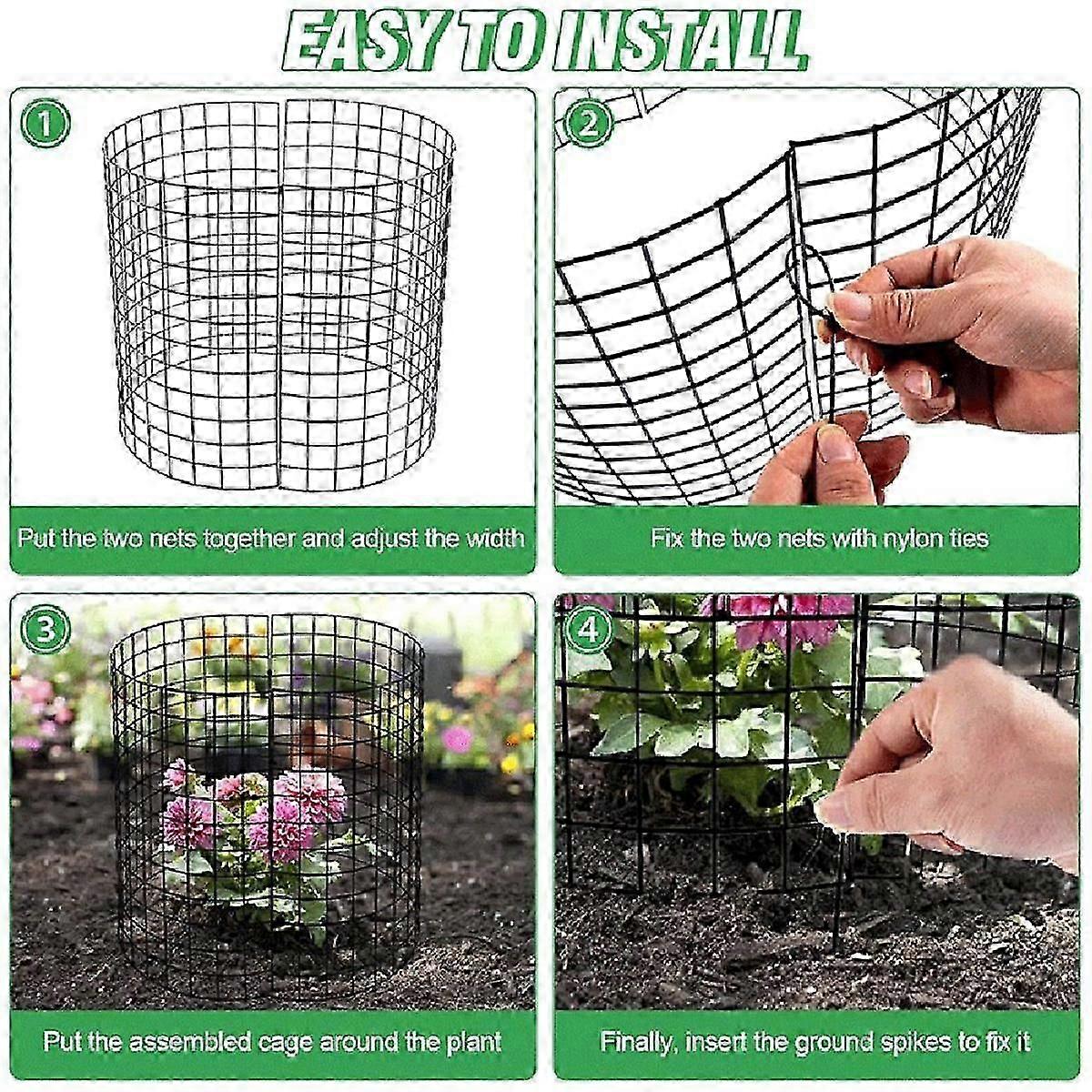 EASY TO INSTALL

1

Put the two nets together and adjust the width

2

Fix the two nets with nylon ties

3

Put the assembled cage around the plant

4

Finally, insert the ground spikes to fix it