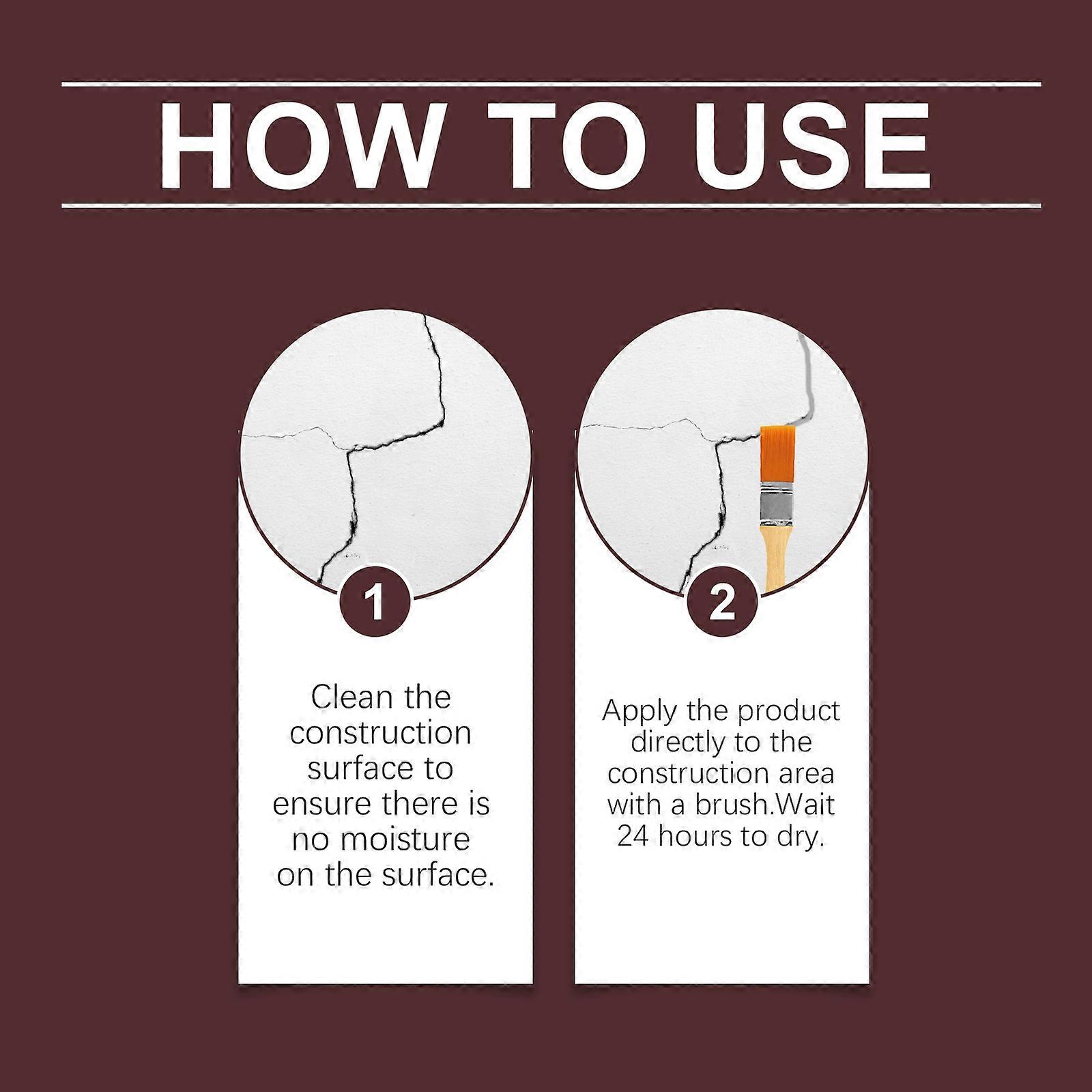 HOW TO USE

1

Clean the construction surface to ensure there is no moisture on the surface.

2

Apply the product directly to the construction area with a brush.Wait 24 hours to dry.