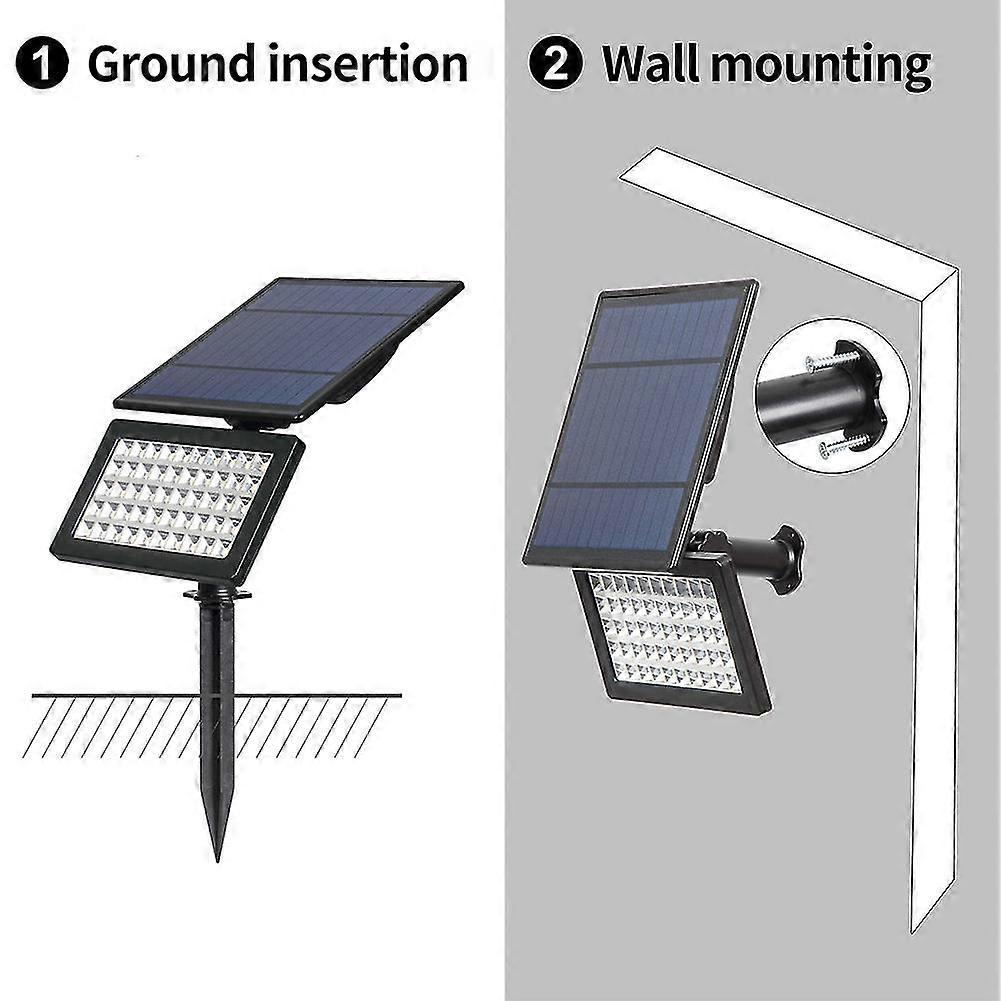 1 Ground insertion

2 Wall mounting