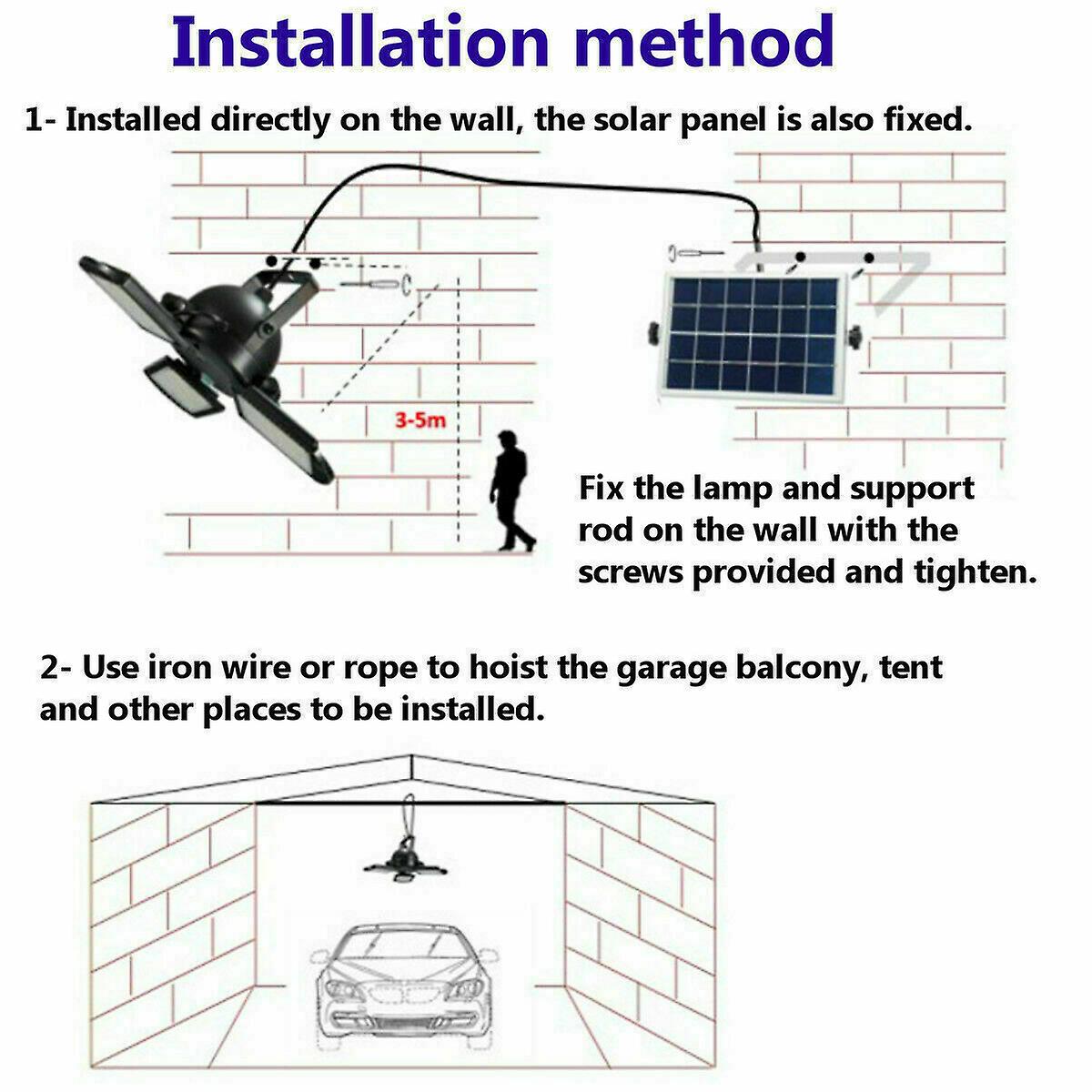 Installation method

1- Installed directly on the wall, the solar panel is also fixed.

3-5m

Fix the lamp and support rod on the wall with the screws provided and tighten.

2- Use iron wire or rope to hoist the garage balcony, tent and other places to be installed.