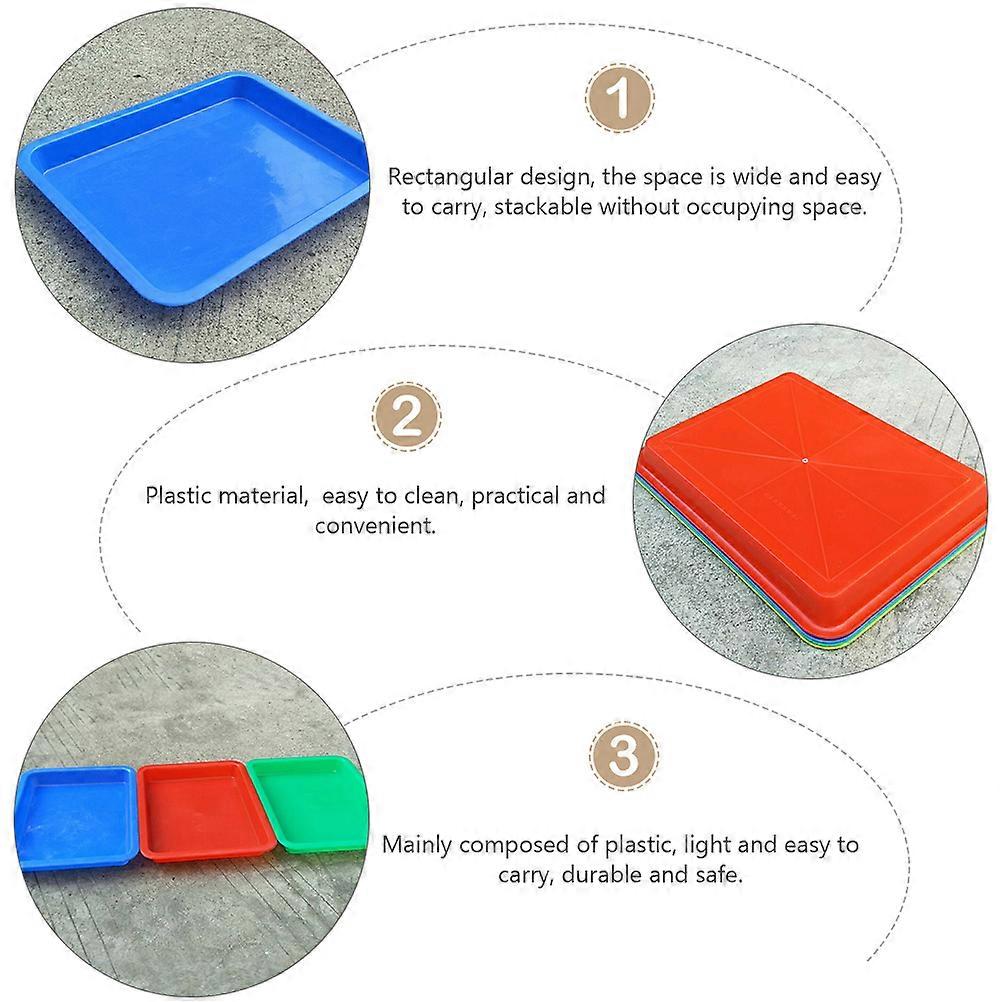 1

Rectangular design, the space is wide and easy to carry, stackable without occupying space.

2

Plastic material,  easy to clean, practical and convenient.

3

Mainly composed of plastic, light and easy to carry, durable and safe.