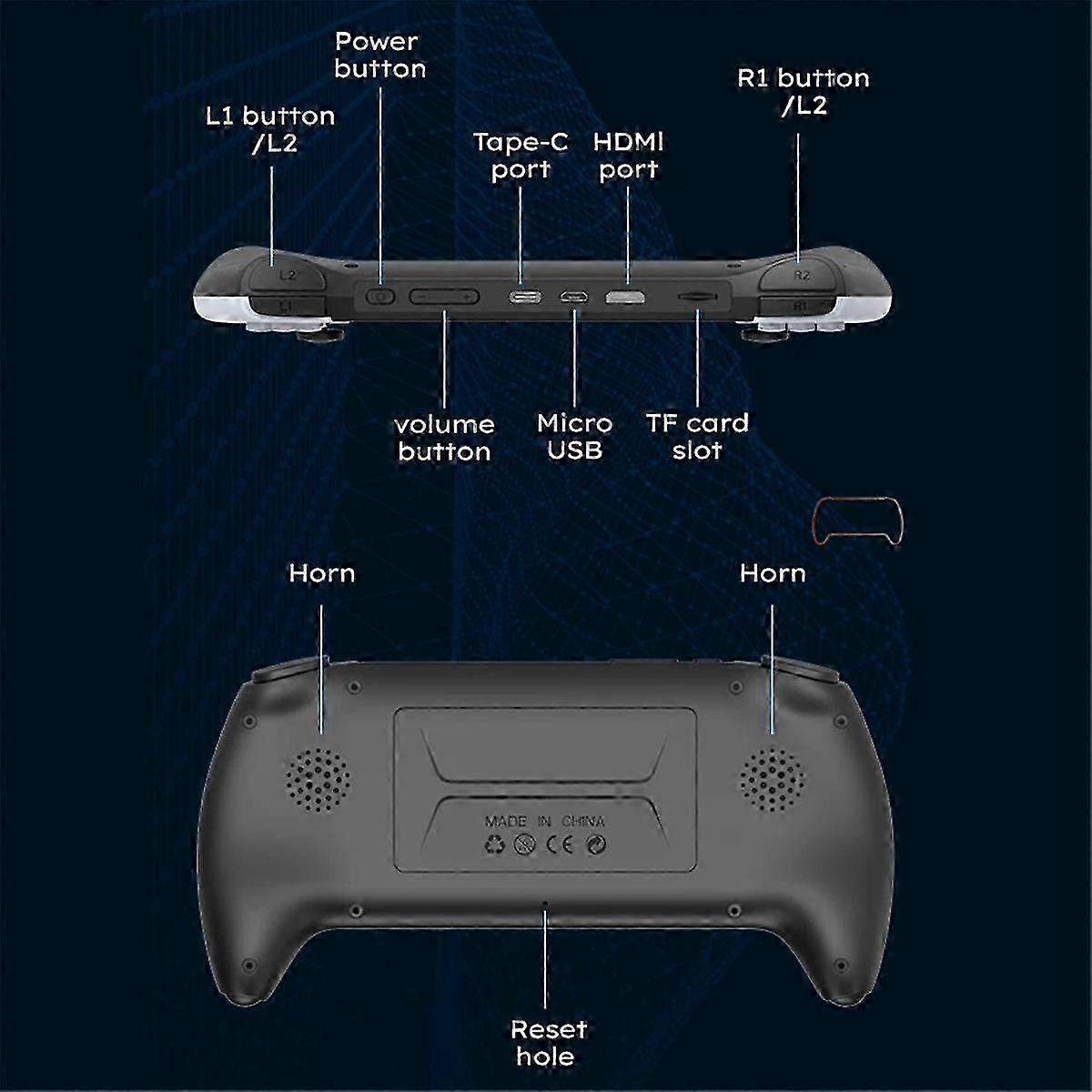 Power button

L1 button /L2

Tape-C port

HDMI port

R1 button /L2

L2

L1

R2

R1

volume button

Micro USB

TF card slot

Horn

Horn

MADE IN CHINA

CE

Reset hole