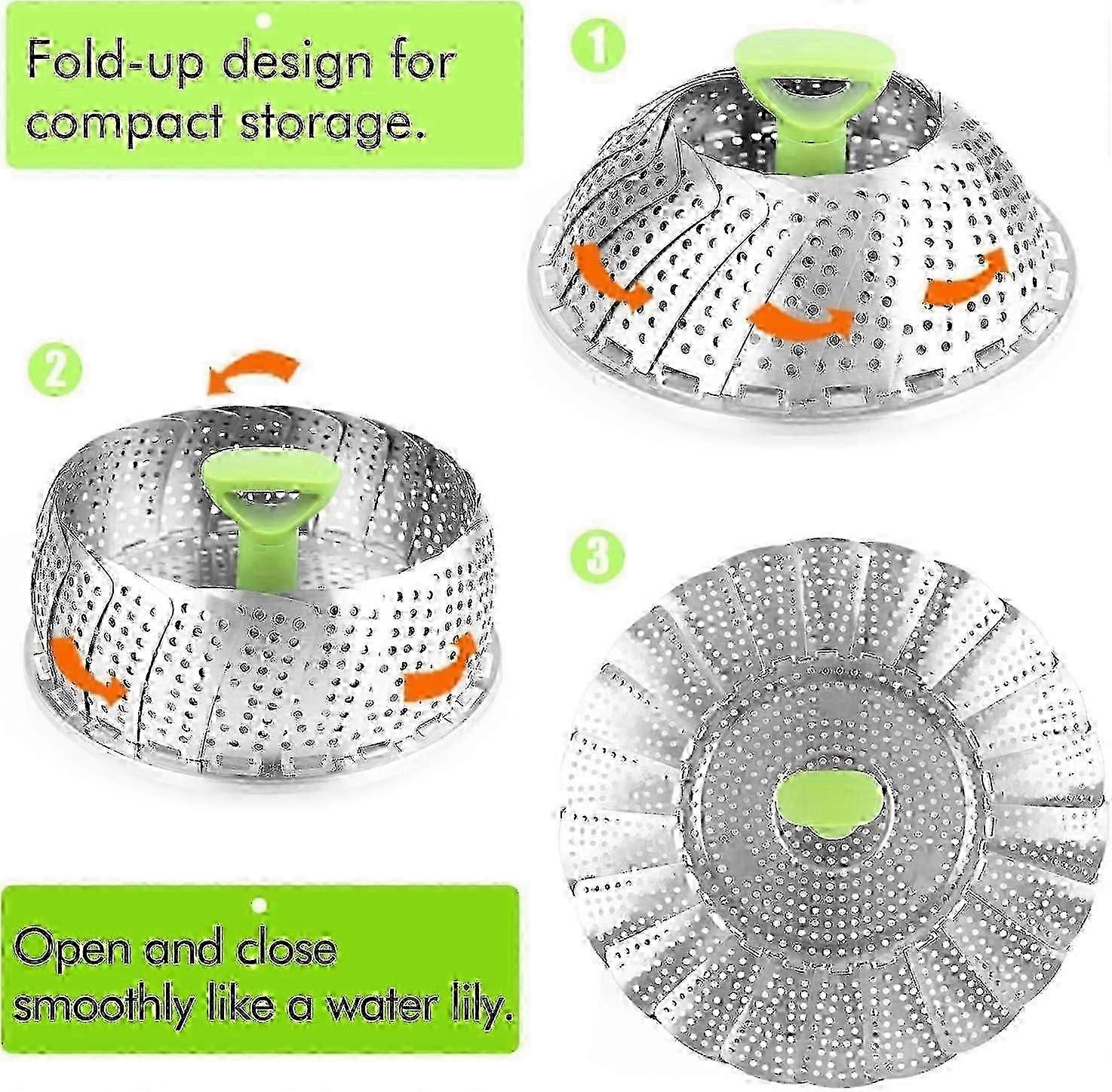 Fold-up design for compact storage.

1

2

3

Open and close smoothly like a water lily.