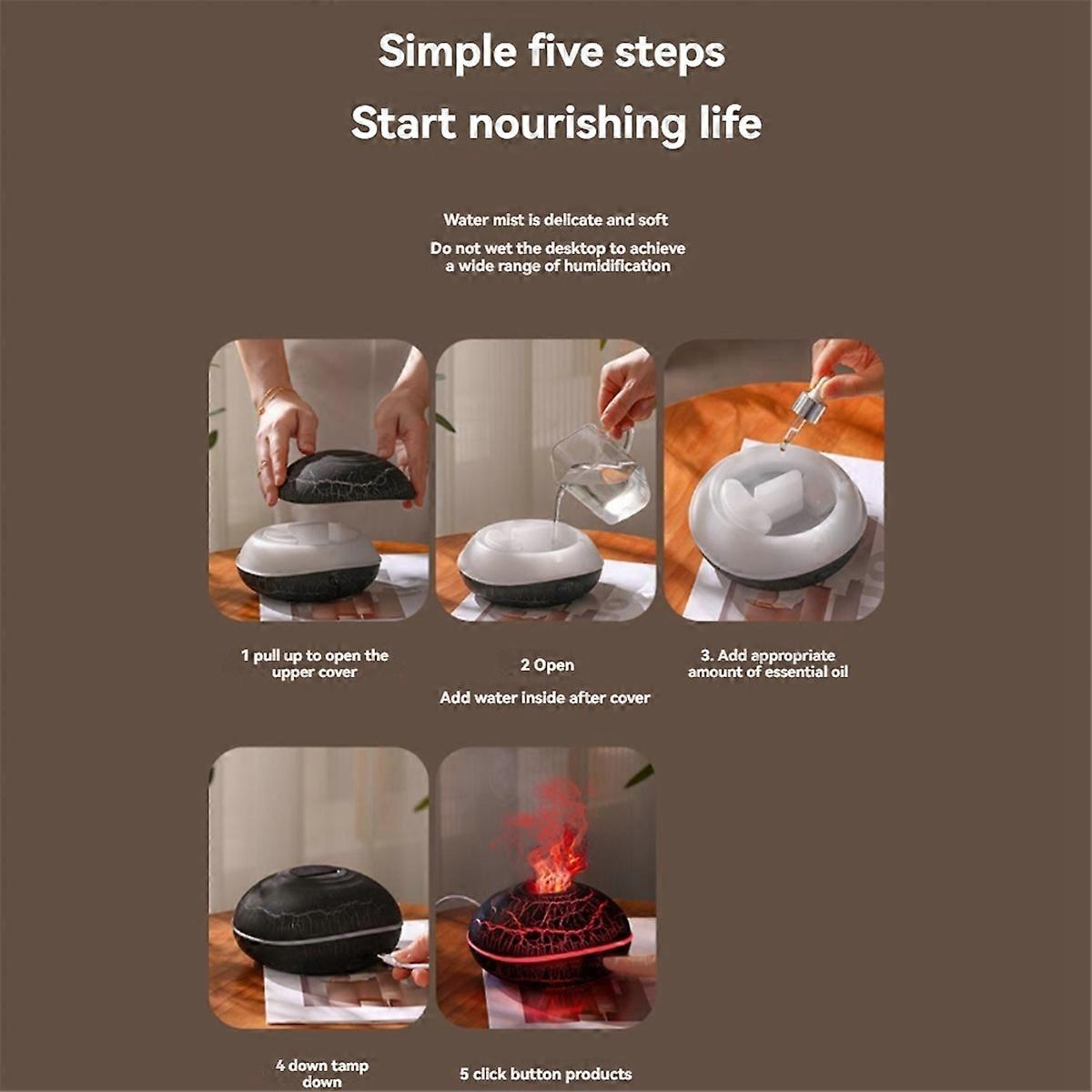 Simple five steps

Start nourishing life

Water mist is delicate and soft

Do not wet the desktop to achieve a wide range of humidification

1 pull up to open the upper cover

2 Open

Add water inside after cover

3. Add appropriate amount of essential oil

4 down tamp down

5 click button products