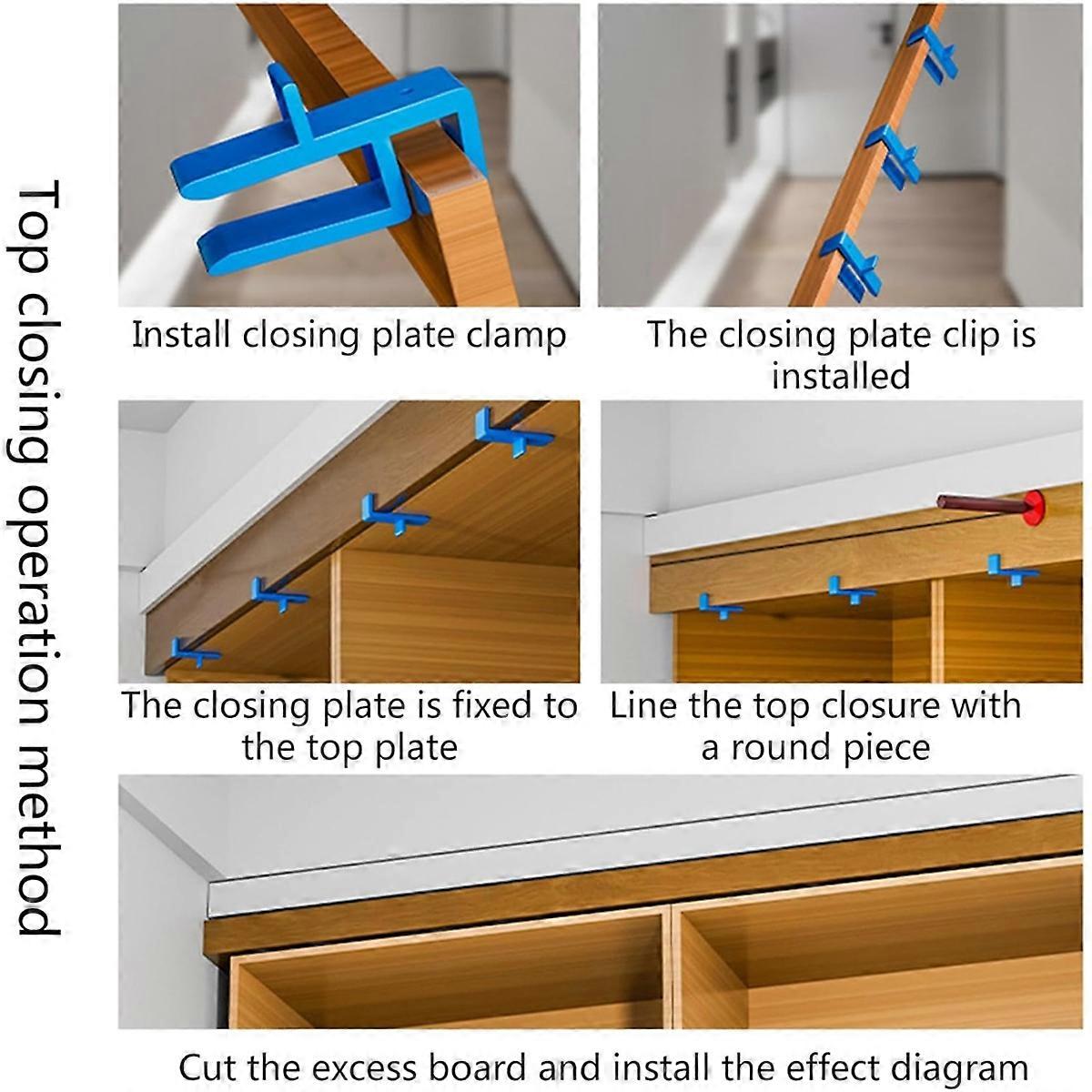 Top closing operation method

Install closing plate clamp

The closing plate clip is installed

The closing plate is fixed to the top plate

Line the top closure with a round piece

Cut the excess board and install the effect diagram