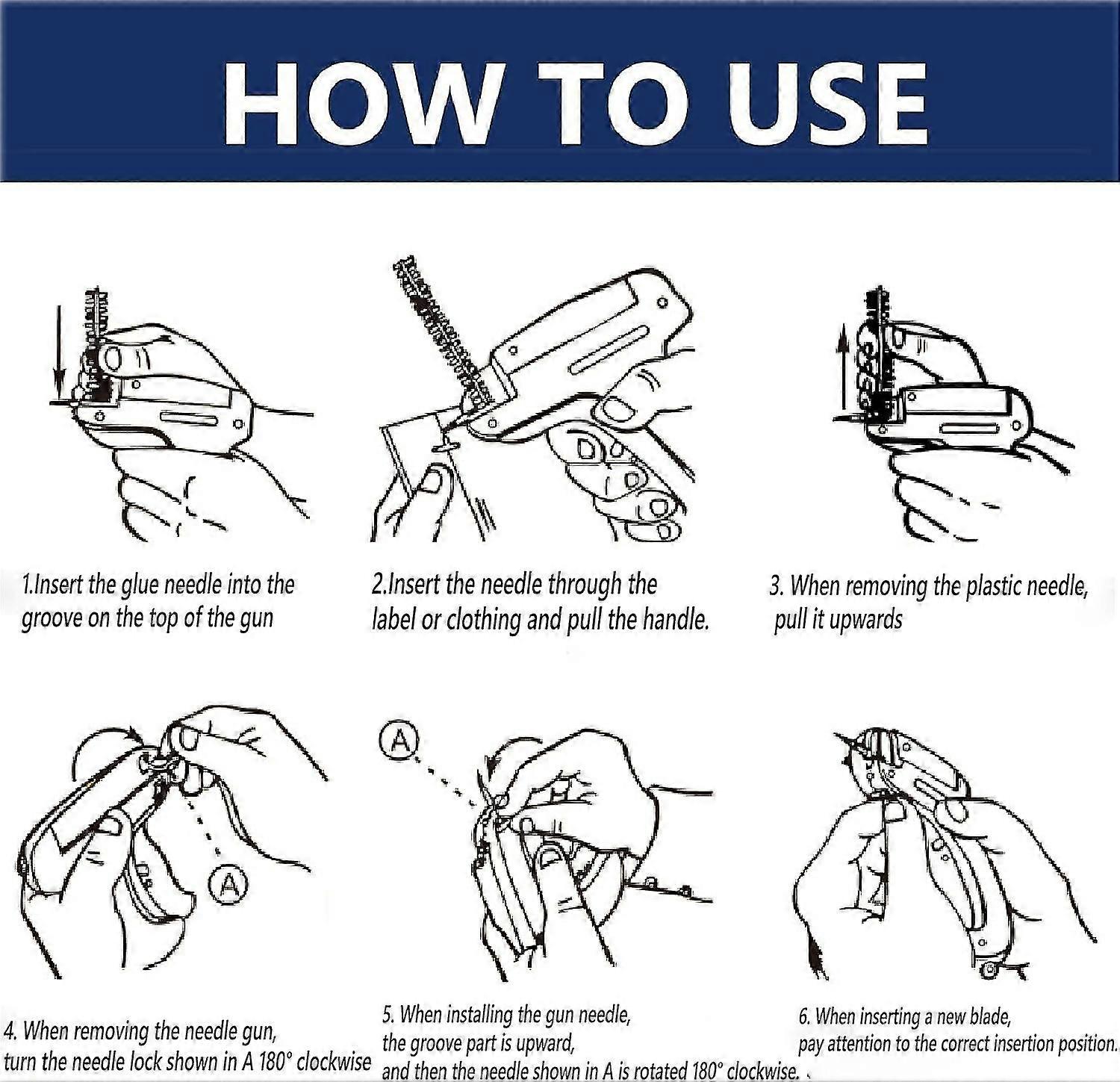 HOW TO USE

1.Insert the glue needle into the groove on the top of the gun

2.Insert the needle through the label or clothing and pull the handle.

3. When removing the plastic needle, pull it upwards

A

A

4. When removing the needle gun, turn the needle lock shown in A 180° clockwise

5. When installing the gun needle, the groove part is upward, and then the needle shown in A is rotated 180° clockwise.

6. When inserting a new blade, pay attention to the correct insertion position.