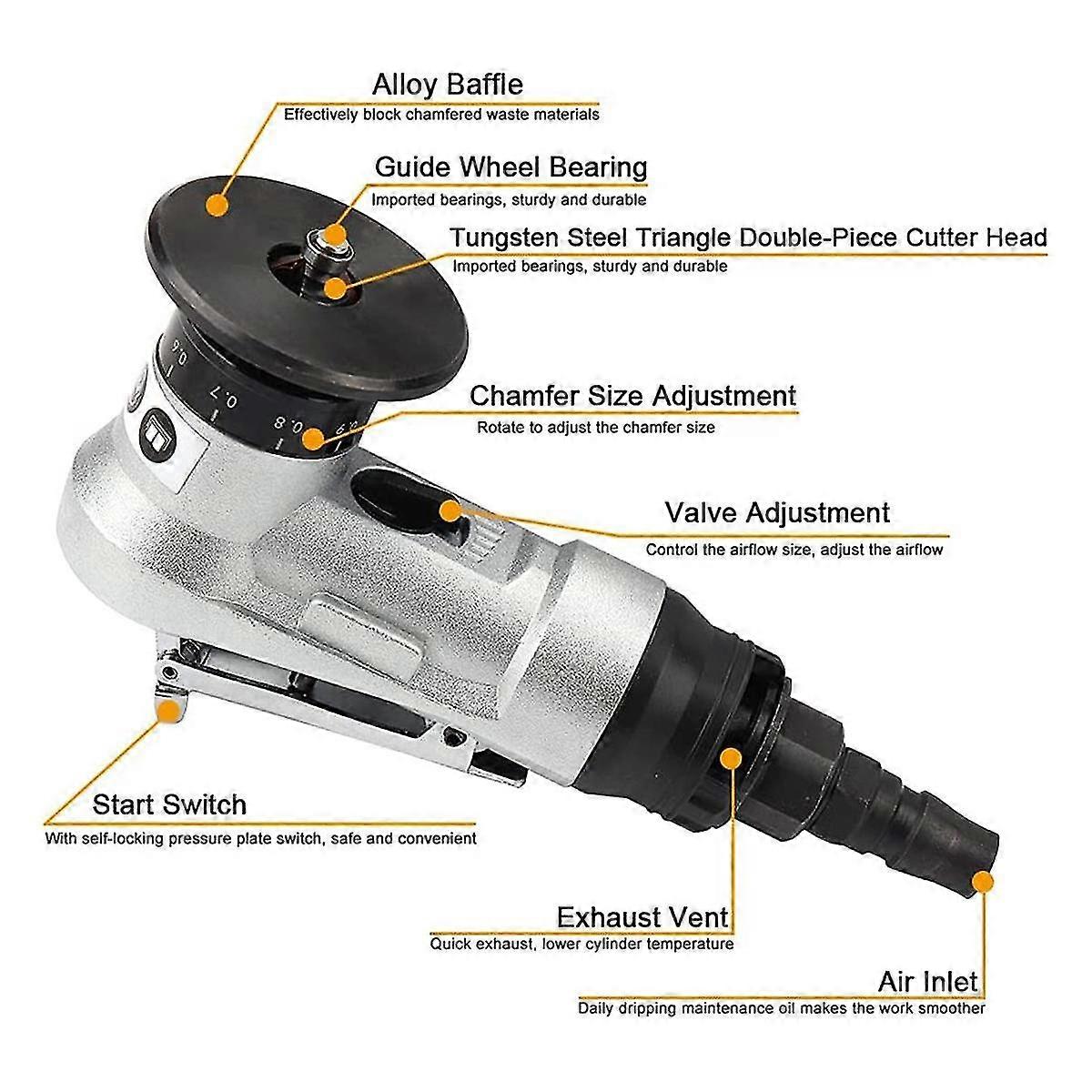 Alloy Baffle
Effectively block chamfered waste materials

Guide Wheel Bearing
Imported bearings, sturdy and durable

Tungsten Steel Triangle Double-Piece Cutter Head
Imported bearings, sturdy and durable

0.6
0.7
0.8
0.9

Chamfer Size Adjustment
Rotate to adjust the chamfer size

Valve Adjustment
Control the airflow size, adjust the airflow

Start Switch
With self-locking pressure plate switch, safe and convenient

Exhaust Vent
Quick exhaust, lower cylinder temperature

Air Inlet
Daily dripping maintenance oil makes the work smoother