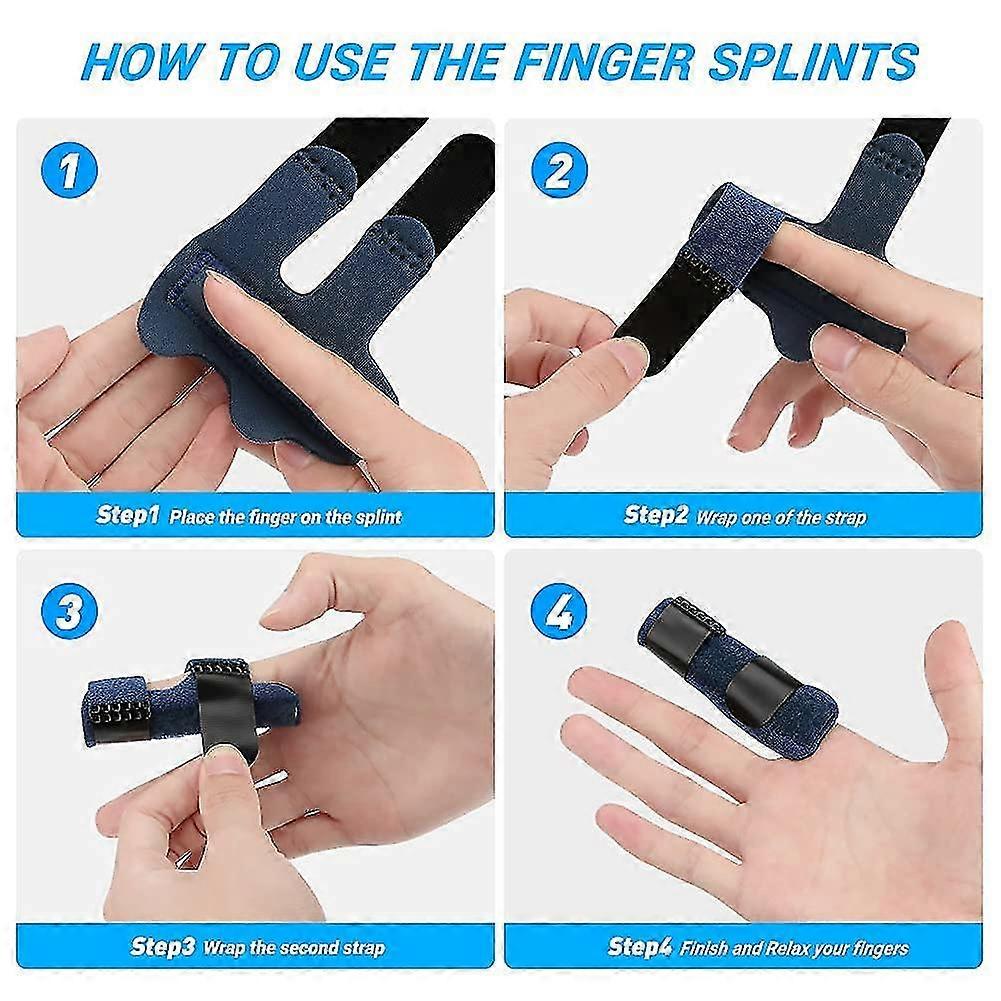 HOW TO USE THE FINGER SPLINTS

1

Step1 Place the finger on the splint

2

Step2 Wrap one of the strap

3

Step3 Wrap the second strap

4

Step4 Finish and Relax your fingers