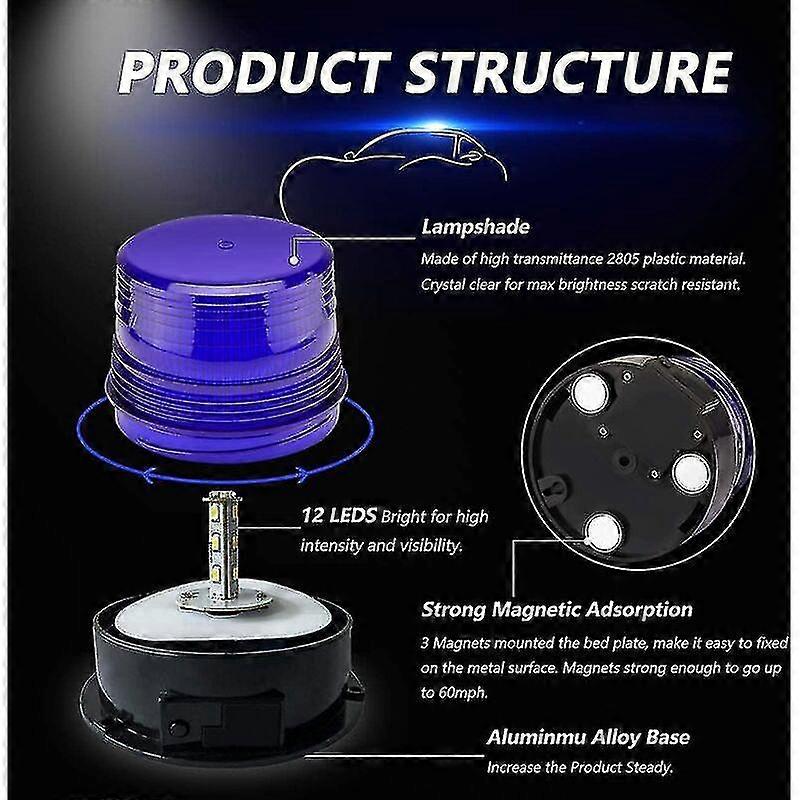 PRODUCT STRUCTURE

Lampshade
Made of high transmittance 2805 plastic material. Crystal clear for max brightness scratch resistant.

12 LEDS Bright for high intensity and visibility.

Strong Magnetic Adsorption
3 Magnets mounted the bed plate, make it easy to fixed on the metal surface. Magnets strong enough to go up to 60mph.

Aluminmu Alloy Base
Increase the Product Steady.