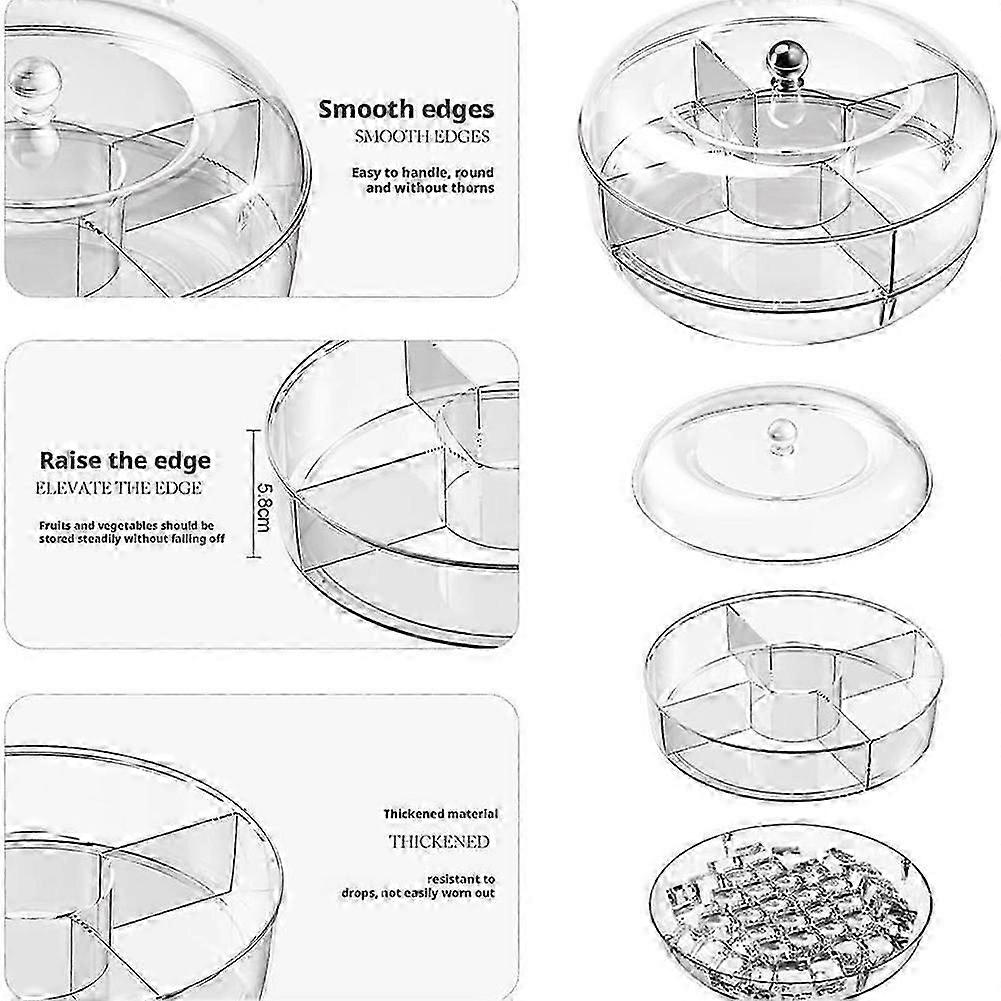 Smooth edges
SMOOTH EDGES
Easy to handle, round and without thorns

Raise the edge
ELEVATE THE EDGE
Fruits and vegetables should be stored steadily without falling off

5.8cm

Thickened material
THICKENED
resistant to drops, not easily worn out