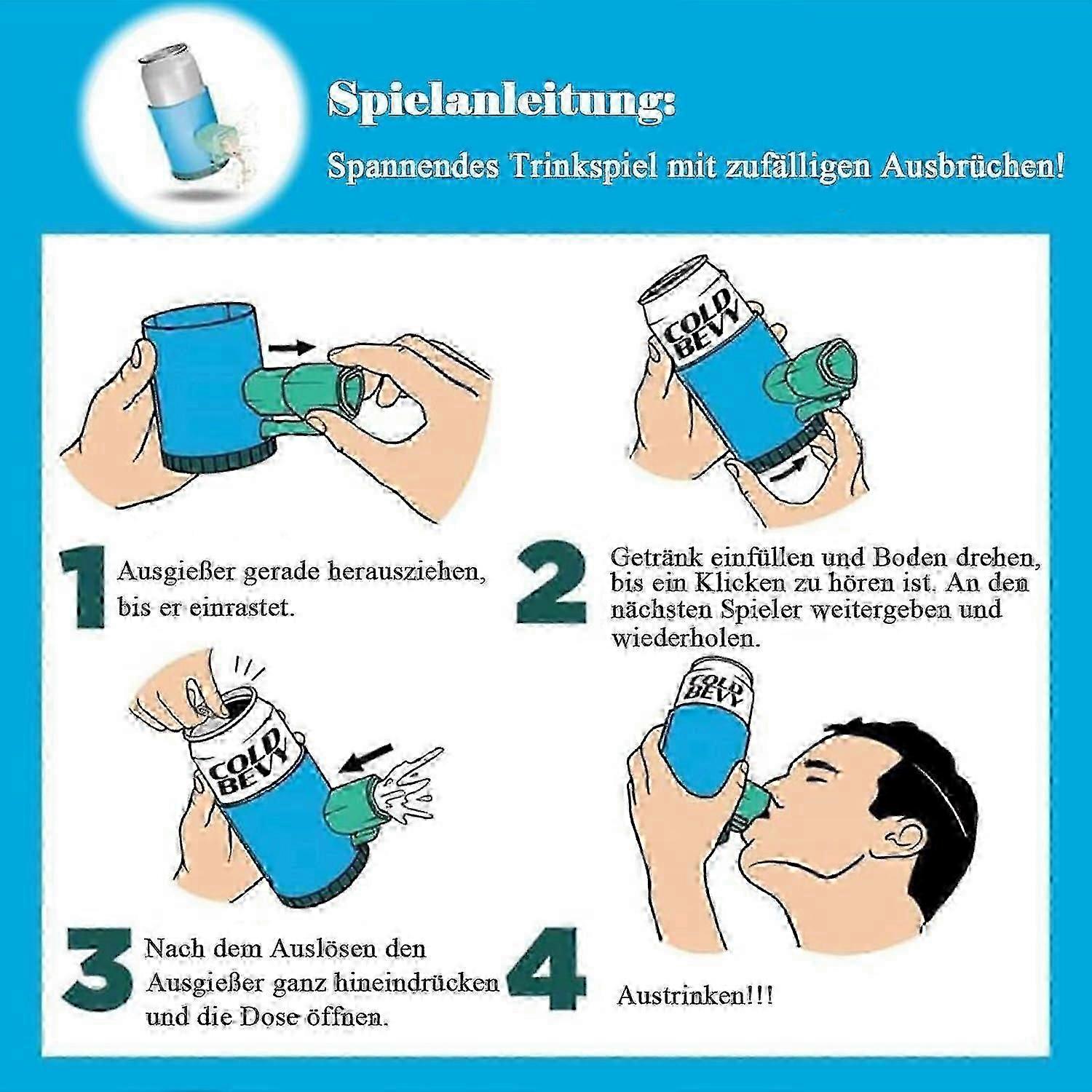 Spielanleitung:

Spannendes Trinkspiel mit zufälligen Ausbrüchen!

COLD BEVY

1 Ausgießer gerade herausziehen, bis er einrastet.

2 Getränk einfüllen und Boden drehen, bis ein Klicken zu hören ist. An den nächsten Spieler weitergeben und wiederholen.

COLD BEVY

COLD BEVY

3 Nach dem Auslösen den Ausgießer ganz hineindrücken und die Dose öffnen.

4 Austrinken!!!